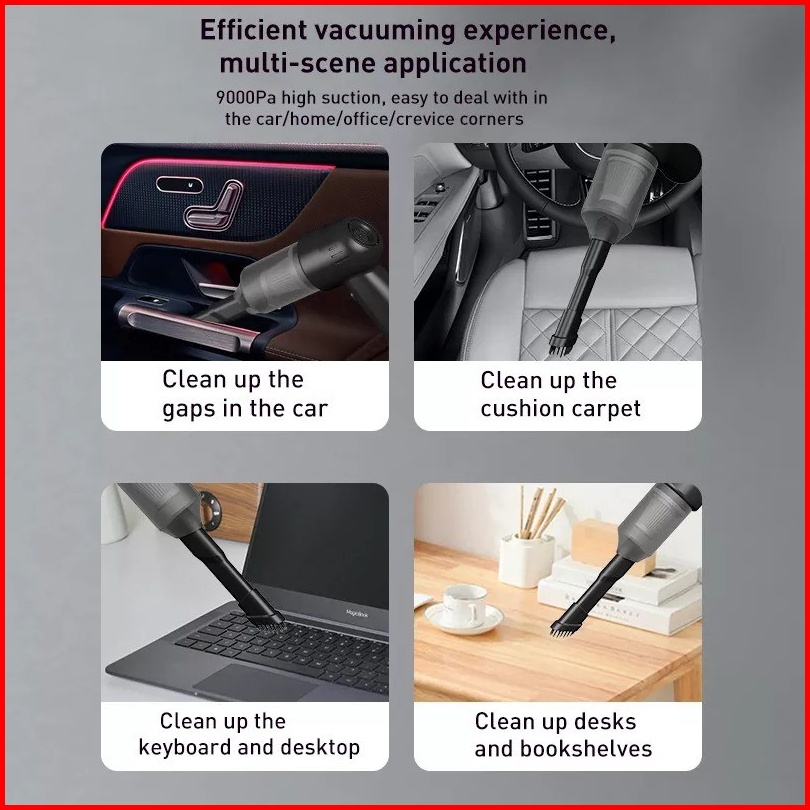 Efficient vacuuming experience, multi-scene application

9000Pa high suction, easy to deal with in the car/home/office/crevice corners

Clean up the gaps in the car

Clean up the cushion carpet

MagicBook

Clean up the keyboard and desktop

Clean up desks and bookshelves