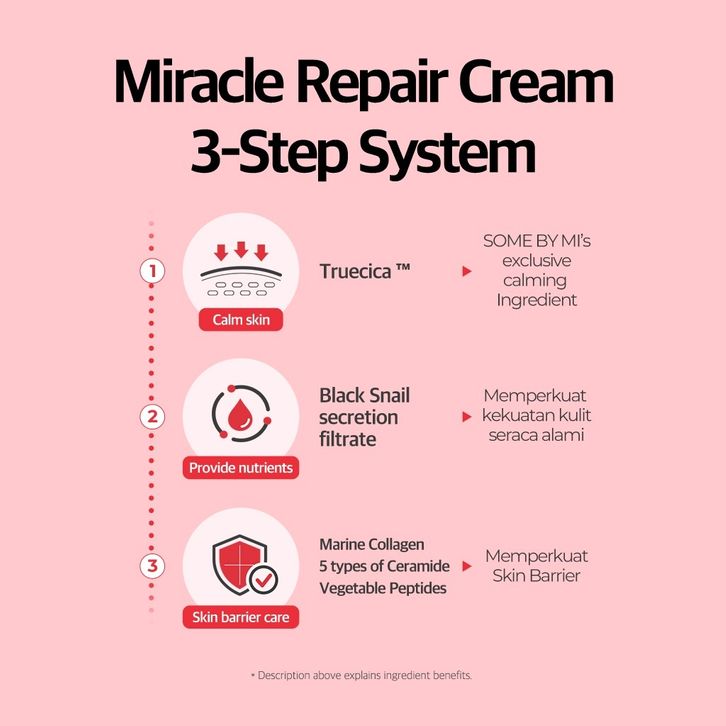 Miracle Repair Cream
3-Step System

1

Calm skin

Truecica ™

SOME BY MI's exclusive calming Ingredient

2

Provide nutrients

Black Snail secretion filtrate

Memperkuat kekuatan kulit seraca alami

3

Skin barrier care

Marine Collagen
5 types of Ceramide
Vegetable Peptides

Memperkuat Skin Barrier

* Description above explains ingredient benefits.