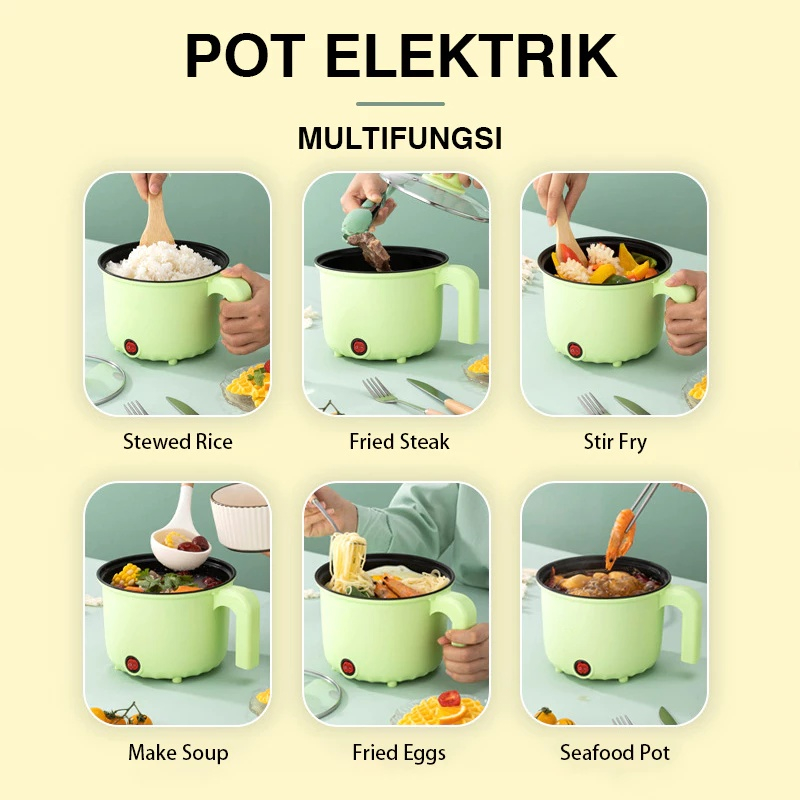 POT ELEKTRIK

MULTIFUNGSI

Stewed Rice

Fried Steak

Stir Fry

Make Soup

Fried Eggs

Seafood Pot