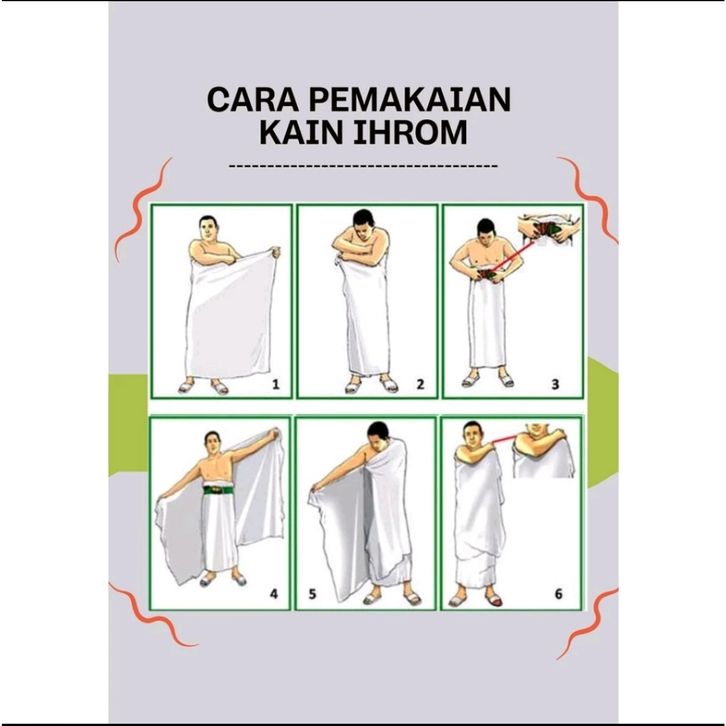 CARA PEMAKAIAN
KAIN IHROM

1

2

3

4

5

6