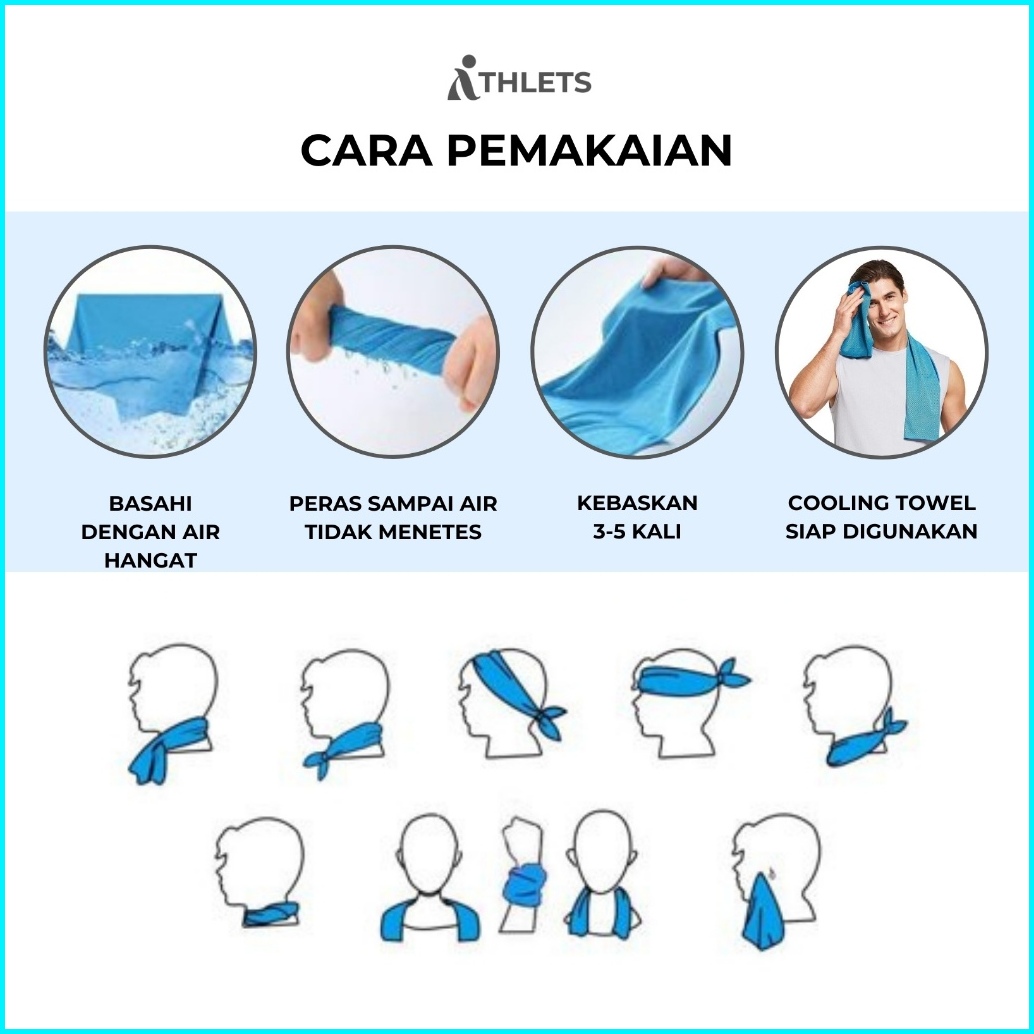 ATHLETS

CARA PEMAKAIAN

BASAHI DENGAN AIR HANGAT

PERAS SAMPAI AIR TIDAK MENETES

KEBASKAN 3-5 KALI

COOLING TOWEL SIAP DIGUNAKAN