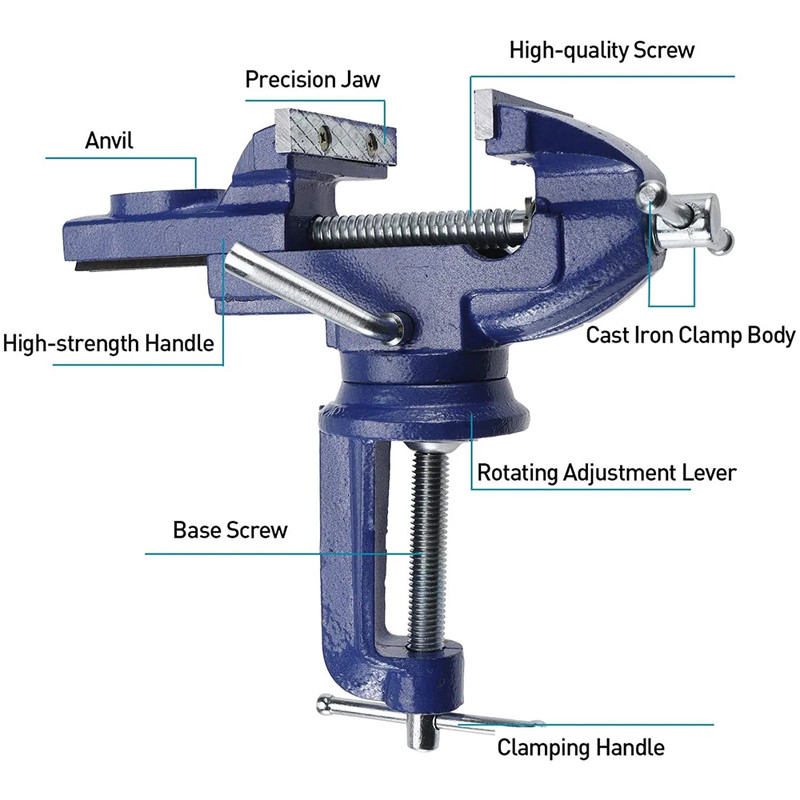 High-quality Screw

Precision Jaw

Anvil

High-strength Handle

Cast Iron Clamp Body

Rotating Adjustment Lever

Base Screw

Clamping Handle