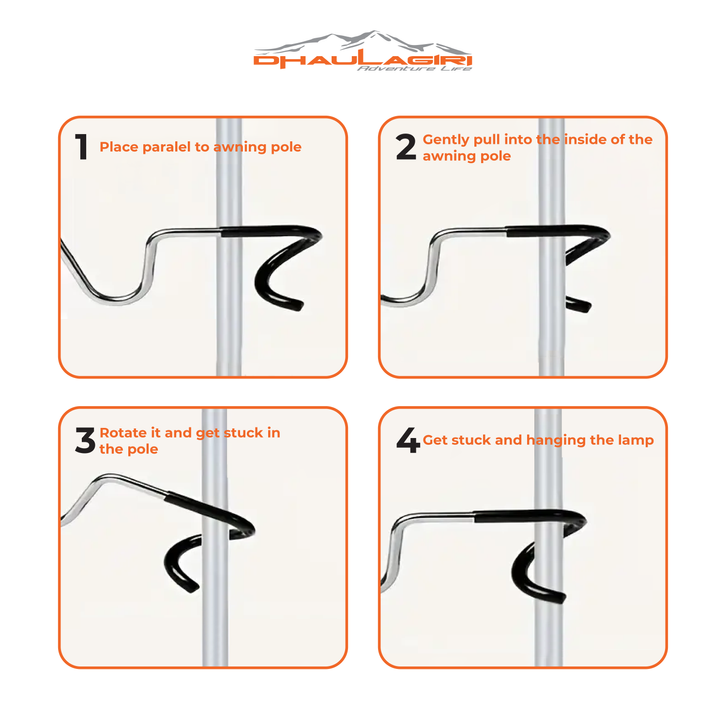 DHAULAGIRI
Adventure Life

1 Place paralel to awning pole

2 Gently pull into the inside of the awning pole

3 Rotate it and get stuck in the pole

4 Get stuck and hanging the lamp