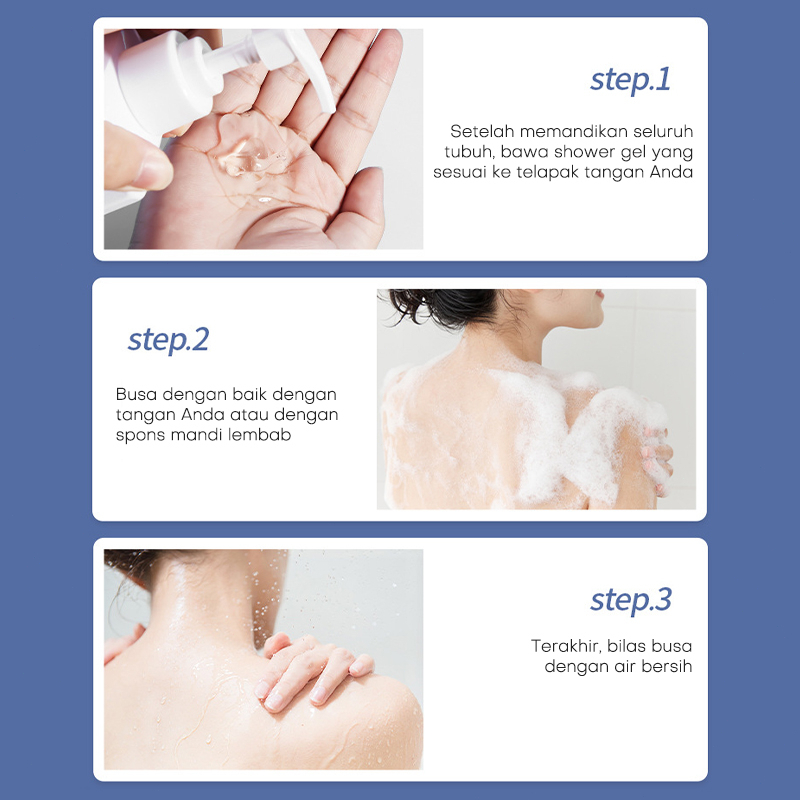 step.1

Setelah memandikan seluruh tubuh, bawa shower gel yang sesuai ke telapak tangan Anda

step.2

Busa dengan baik dengan tangan Anda atau dengan spons mandi lembab

step.3

Terakhir, bilas busa dengan air bersih