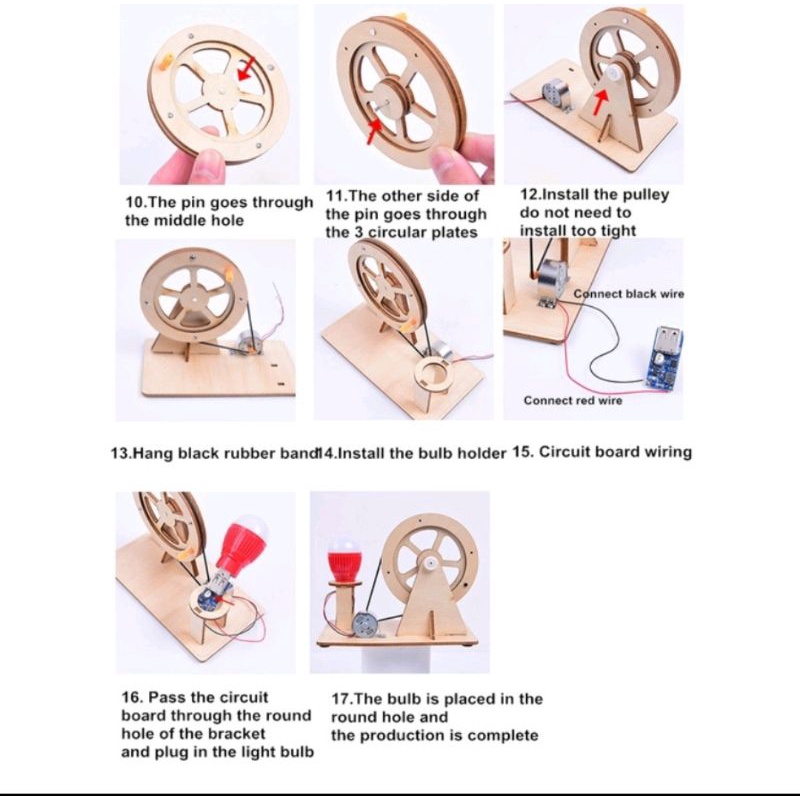 10.The pin goes through the middle hole

11.The other side of the pin goes through the 3 circular plates

12.Install the pulley do not need to install too tight

Connect black wire

Connect red wire

13.Hang black rubber band

14.Install the bulb holder

15. Circuit board wiring

16. Pass the circuit board through the round hole of the bracket and plug in the light bulb

17.The bulb is placed in the round hole and the production is complete