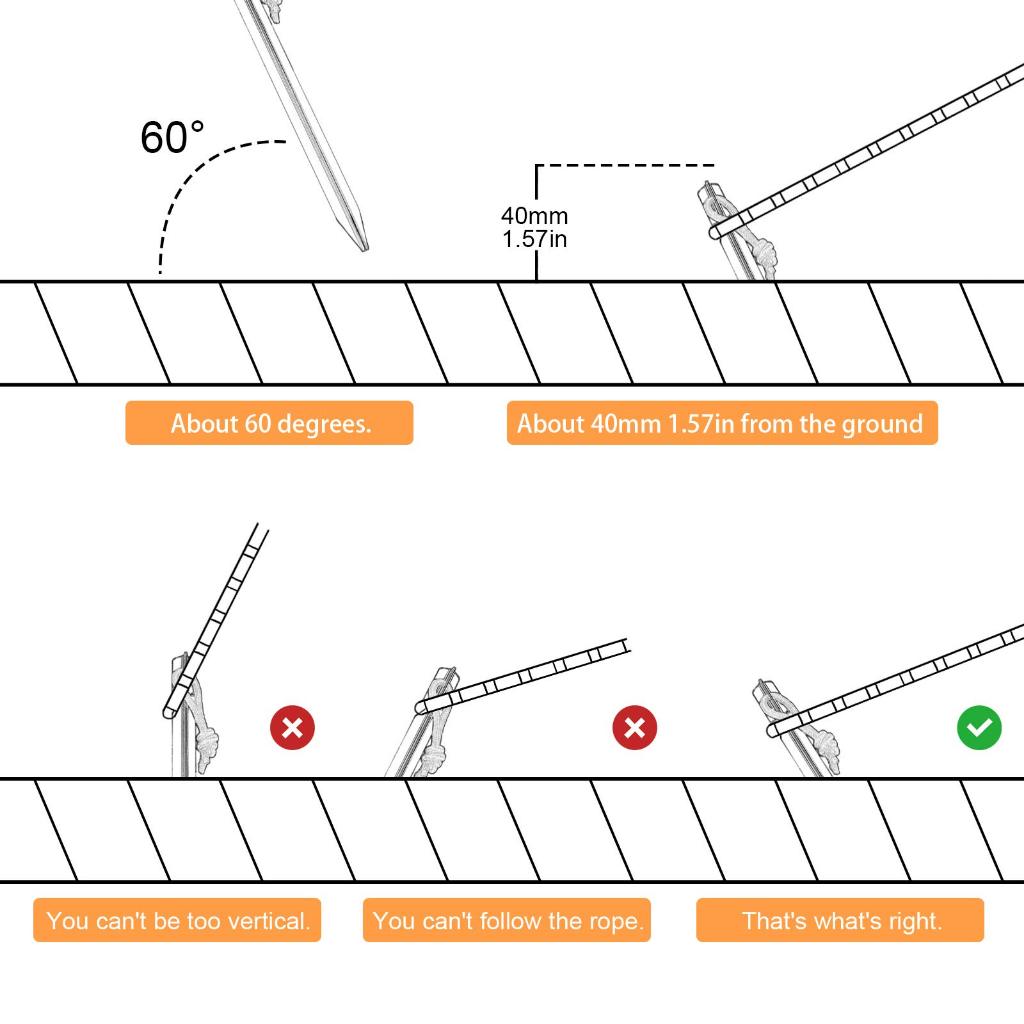 60°

40mm
1.57in

About 60 degrees.

About 40mm 1.57in from the ground

You can't be too vertical.

You can't follow the rope.

That's what's right.