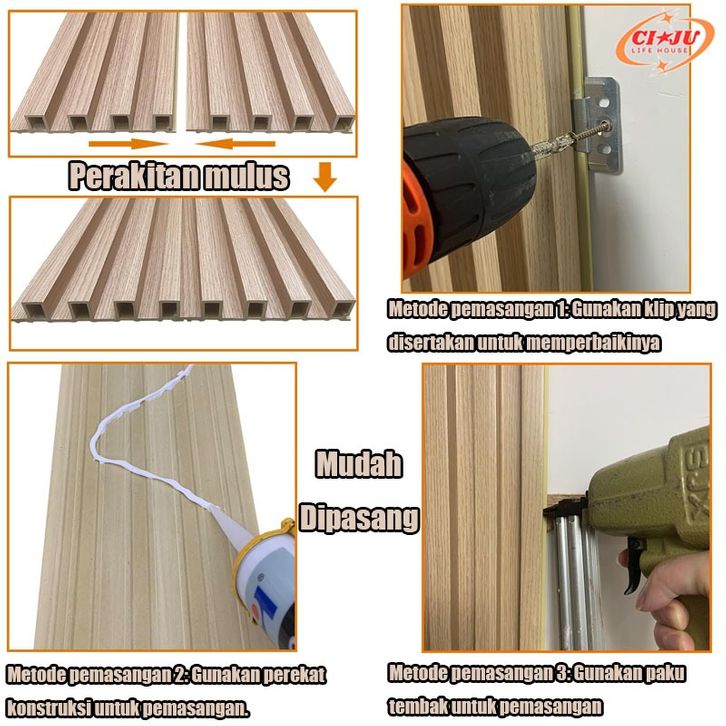 Perakitan mulus

CI★JU
LIFE HOUSE

Metode pemasangan 1: Gunakan klip yang disertakan untuk memperbaikinya

Mudah Dipasang

Metode pemasangan 2: Gunakan perekat konstruksi untuk pemasangan.

Metode pemasangan 3: Gunakan paku tembak untuk pemasangan