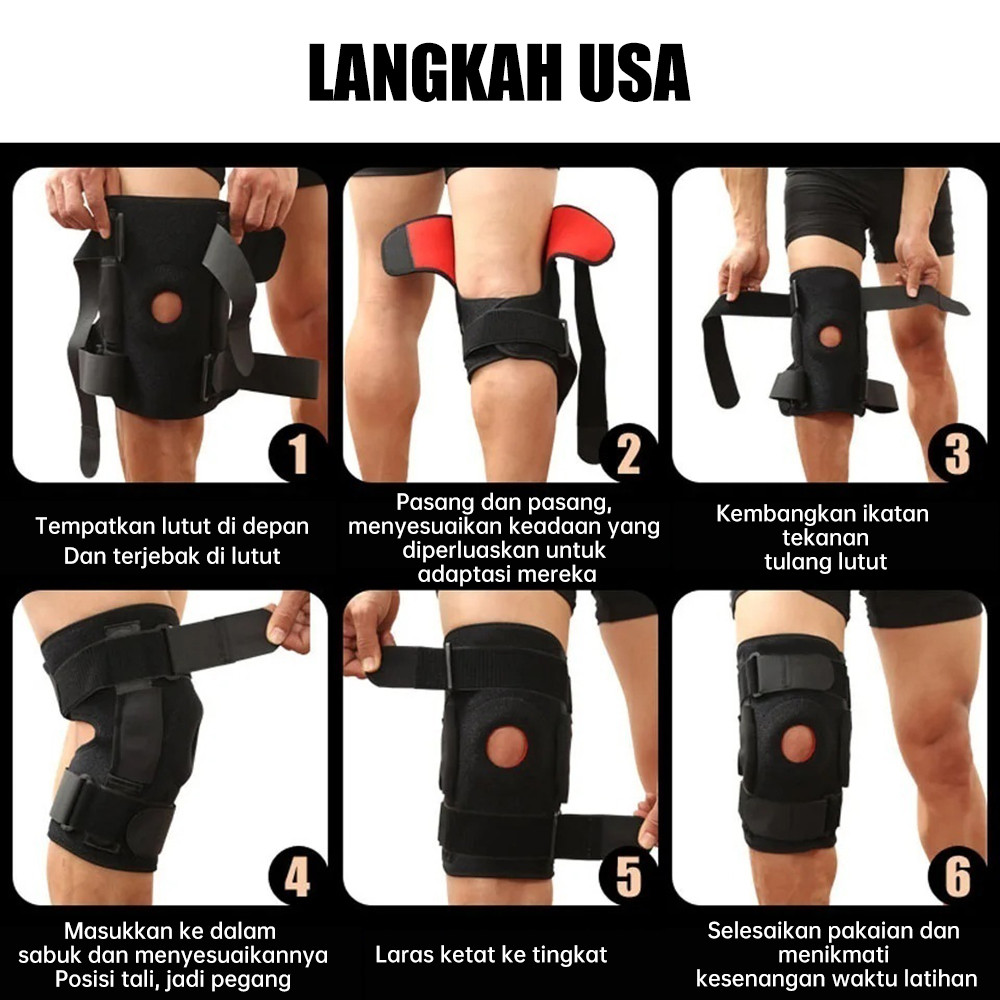 LANGKAH USA

1

Tempatkan lutut di depan
Dan terjebak di lutut

2

Pasang dan pasang, menyesuaikan keadaan yang diperluaskan untuk adaptasi mereka

3

Kembangkan ikatan tekanan tulang lutut

4

Masukkan ke dalam sabuk dan menyesuaikannya
Posisi tali, jadi pegang

5

Laras ketat ke tingkat

6

Selesaikan pakaian dan menikmati kesenangan waktu latihan