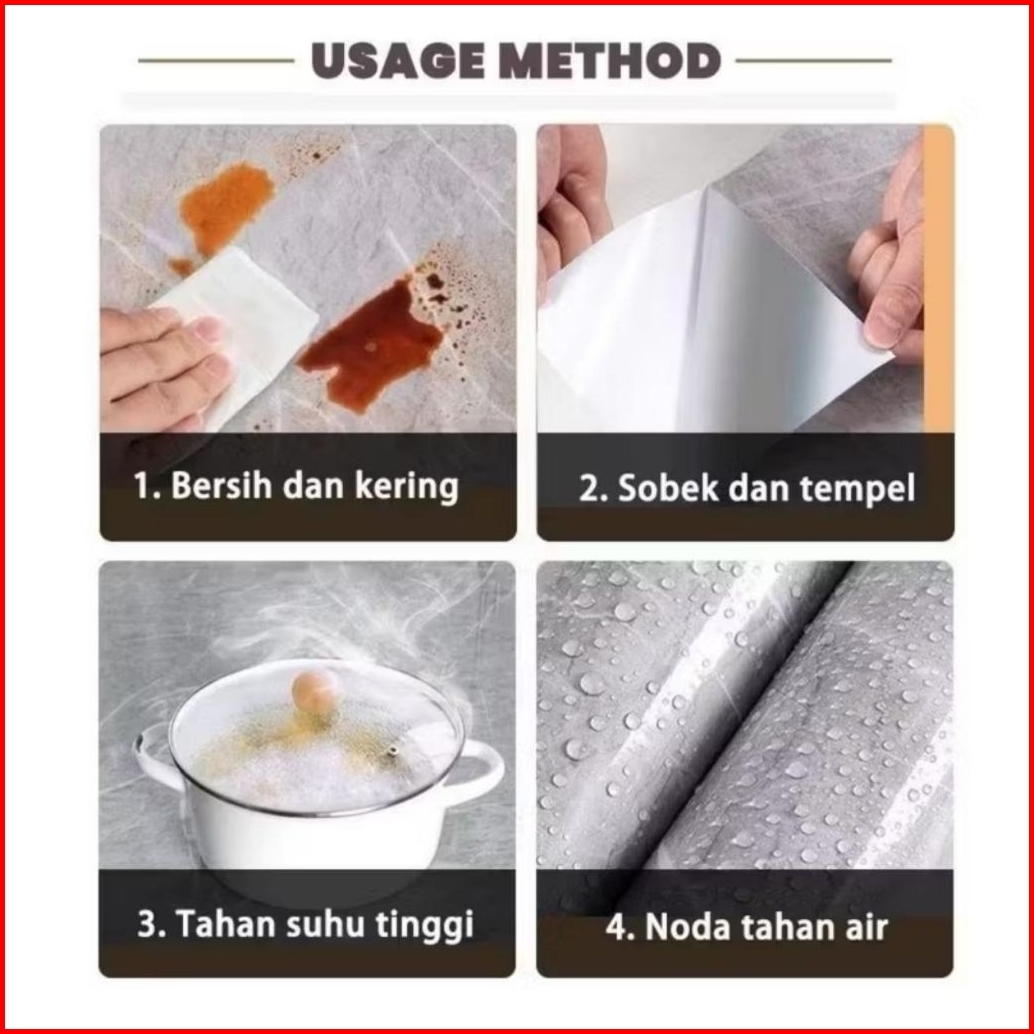 USAGE METHOD

1. Bersih dan kering

2. Sobek dan tempel

3. Tahan suhu tinggi

4. Noda tahan air