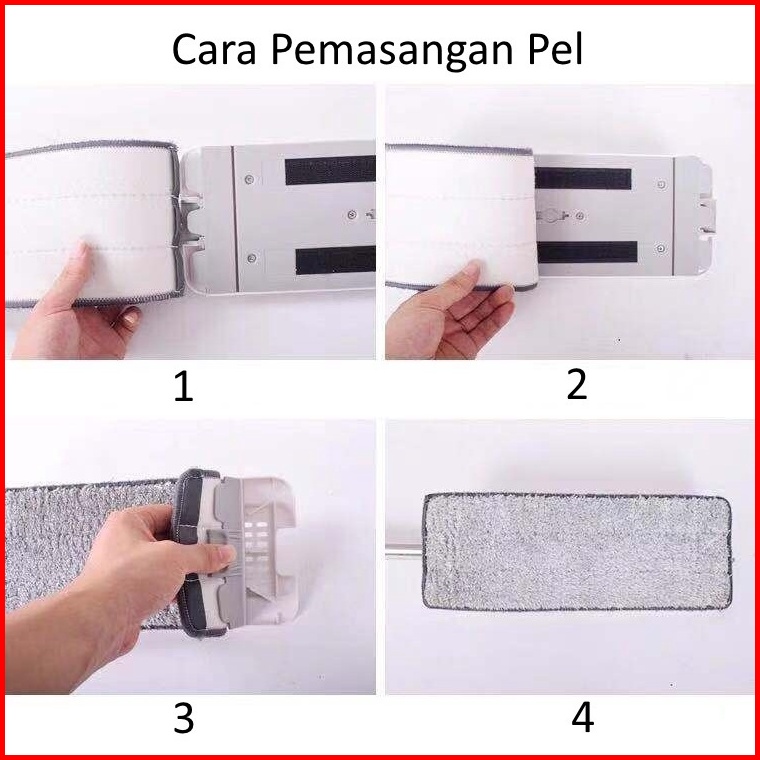 Cara Pemasangan Pel

1

2

3

4