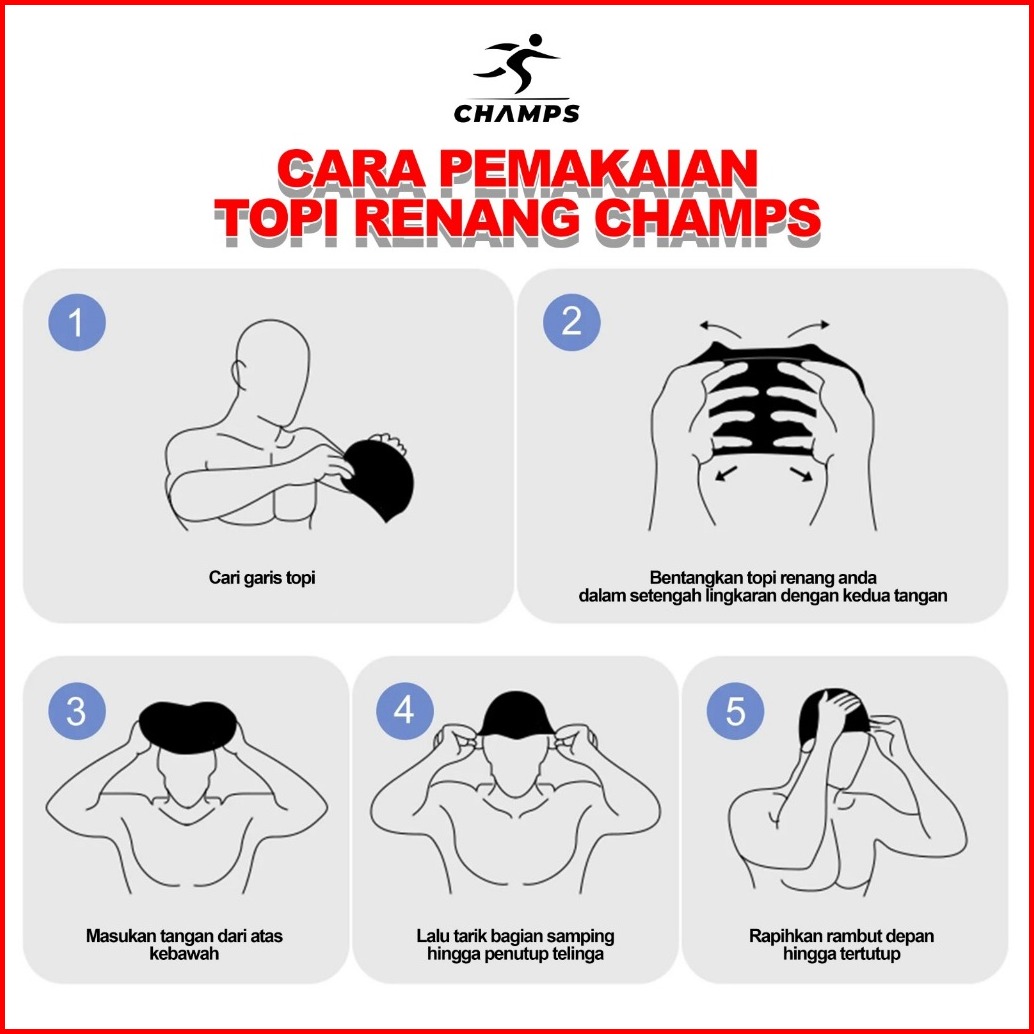 CHAMPS

CARA PEMAKAIAN
TOPI RENANG CHAMPS

1

Cari garis topi

2

Bentangkan topi renang anda dalam setengah lingkaran dengan kedua tangan

3

Masukan tangan dari atas kebawah

4

Lalu tarik bagian samping hingga penutup telinga

5

Rapihkan rambut depan hingga tertutup