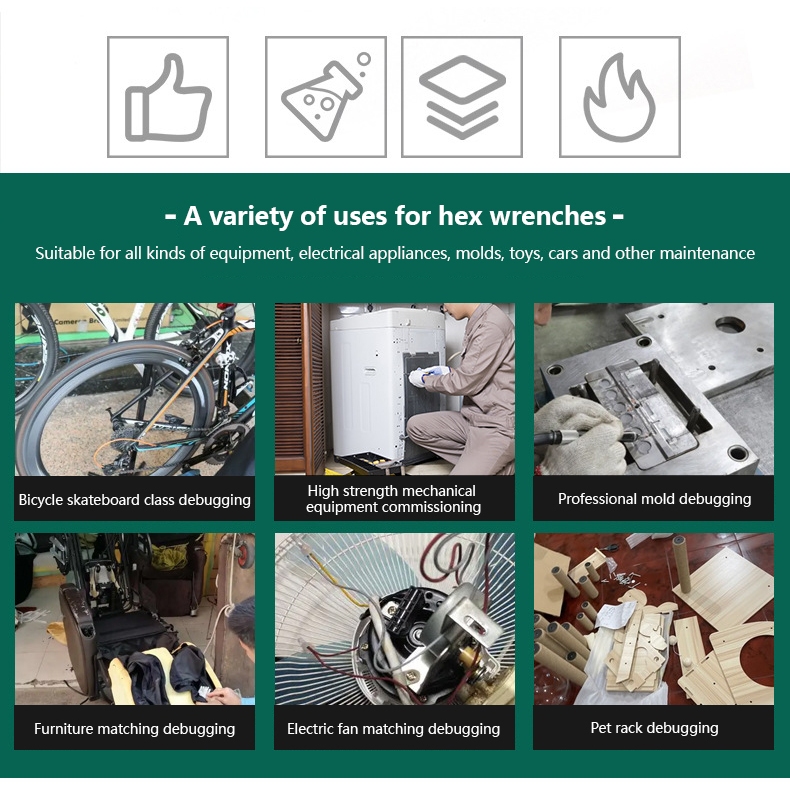 - A variety of uses for hex wrenches -

Suitable for all kinds of equipment, electrical appliances, molds, toys, cars and other maintenance

Bicycle skateboard class debugging

High strength mechanical equipment commissioning

Professional mold debugging

Furniture matching debugging

Electric fan matching debugging

Pet rack debugging