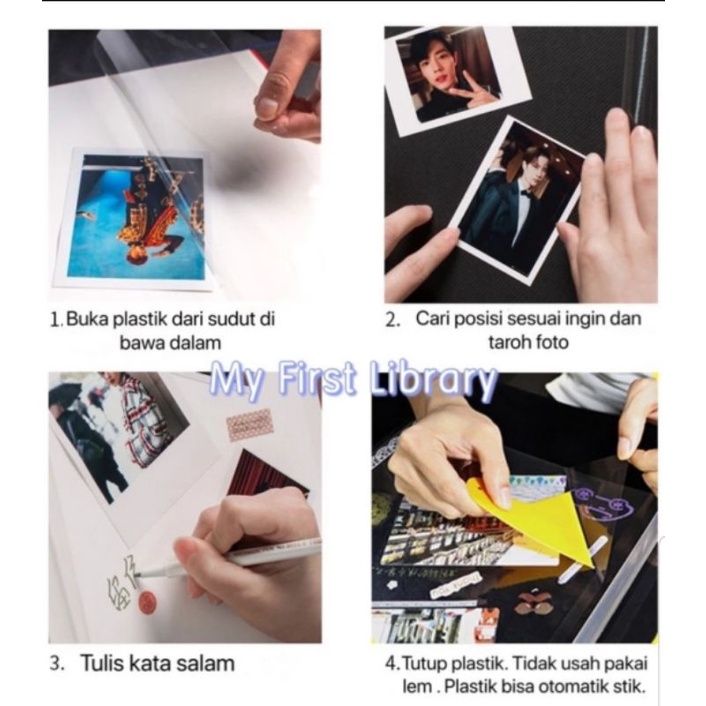 1. Buka plastik dari sudut di bawa dalam

2. Cari posisi sesuai ingin dan taroh foto

My First Library

3. Tulis kata salam

4. Tutup plastik. Tidak usah pakai lem . Plastik bisa otomatik stik.