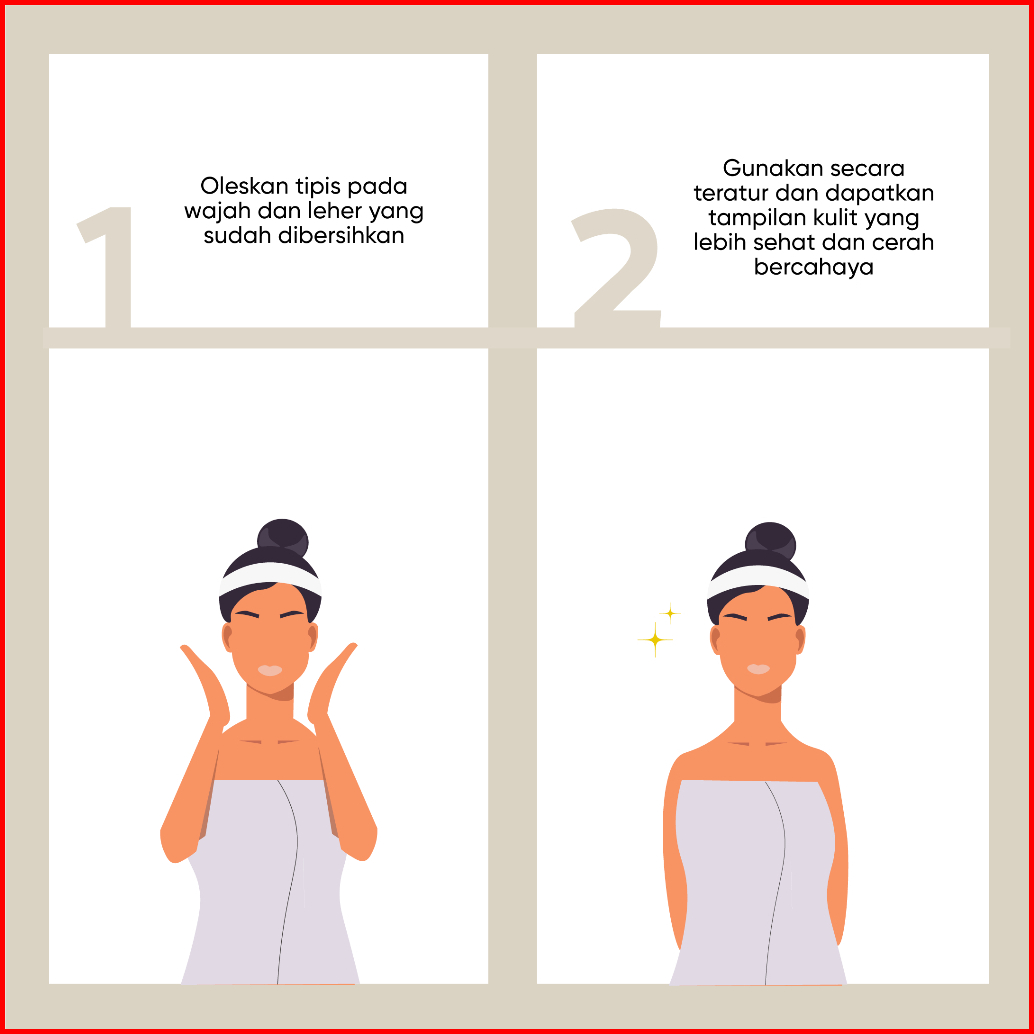 1

Oleskan tipis pada wajah dan leher yang sudah dibersihkan

2

Gunakan secara teratur dan dapatkan tampilan kulit yang lebih sehat dan cerah bercahaya