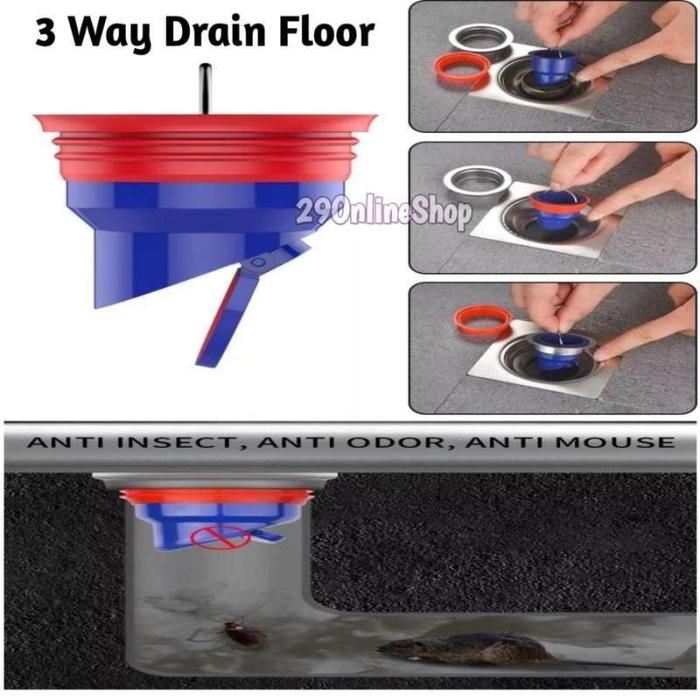 3 Way Drain Floor

29OnlineShop

ANTI INSECT, ANTI ODOR, ANTI MOUSE