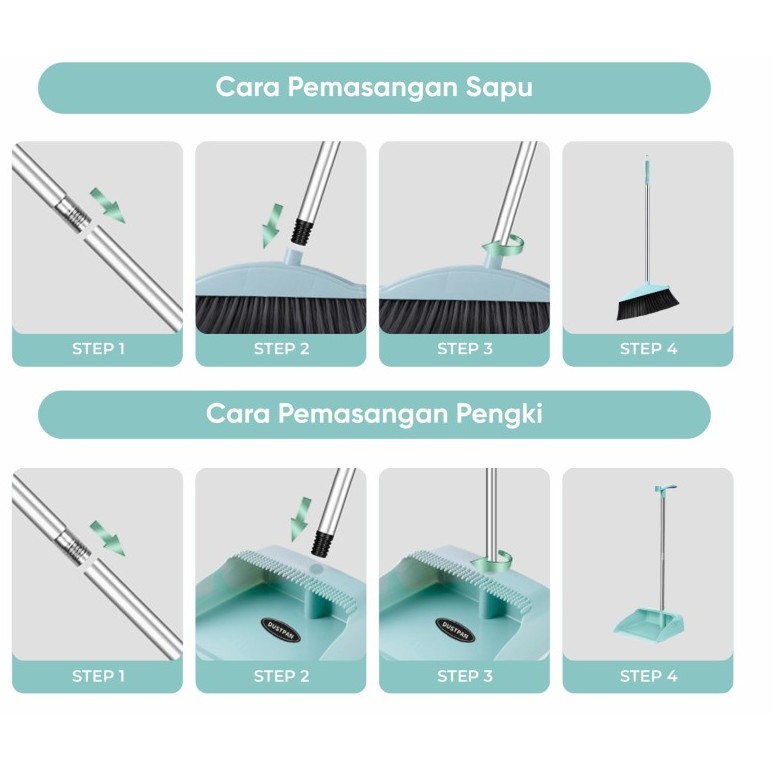 Cara Pemasangan Sapu

STEP 1

STEP 2

STEP 3

STEP 4

Cara Pemasangan Pengki

STEP 1

DUSTPAN

STEP 2

DUSTPAN

STEP 3

STEP 4