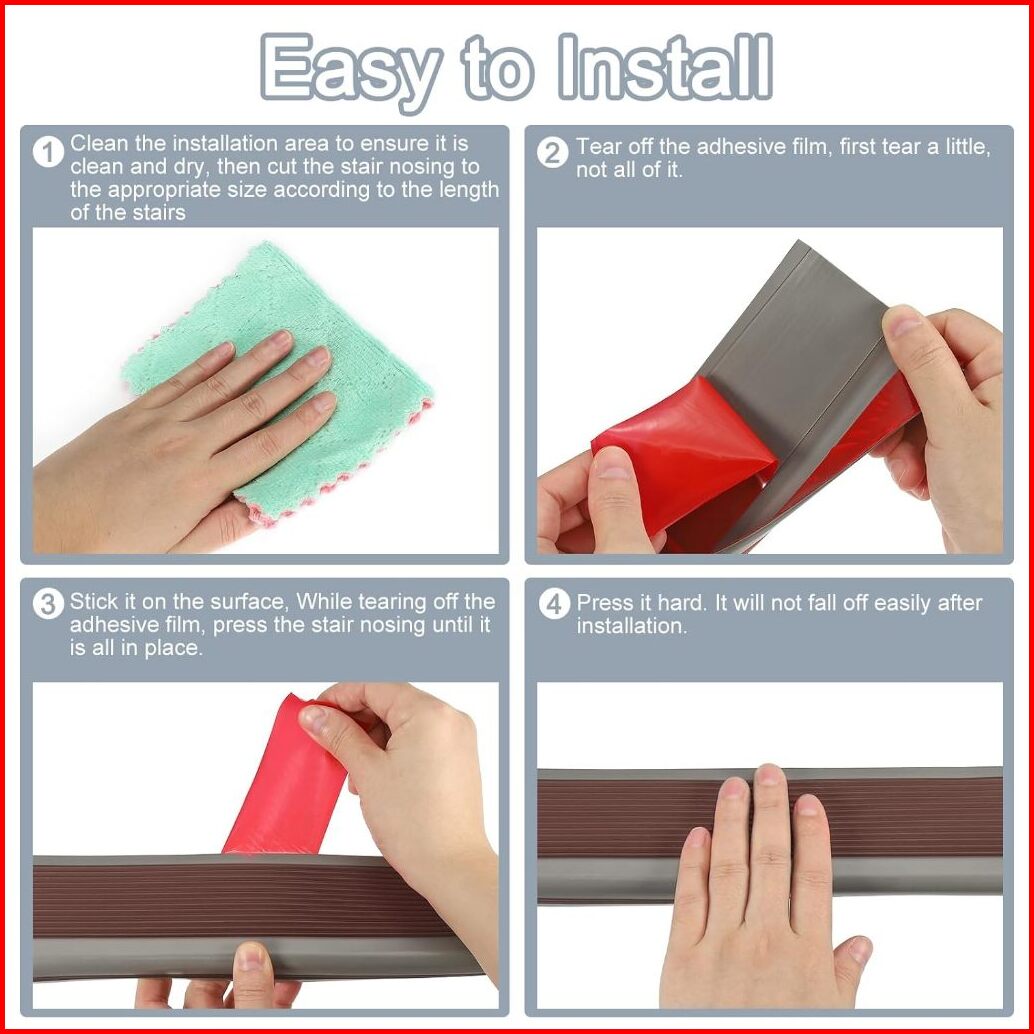 Easy to Install

1 Clean the installation area to ensure it is clean and dry, then cut the stair nosing to the appropriate size according to the length of the stairs

2 Tear off the adhesive film, first tear a little, not all of it.

3 Stick it on the surface, While tearing off the adhesive film, press the stair nosing until it is all in place.

4 Press it hard. It will not fall off easily after installation.