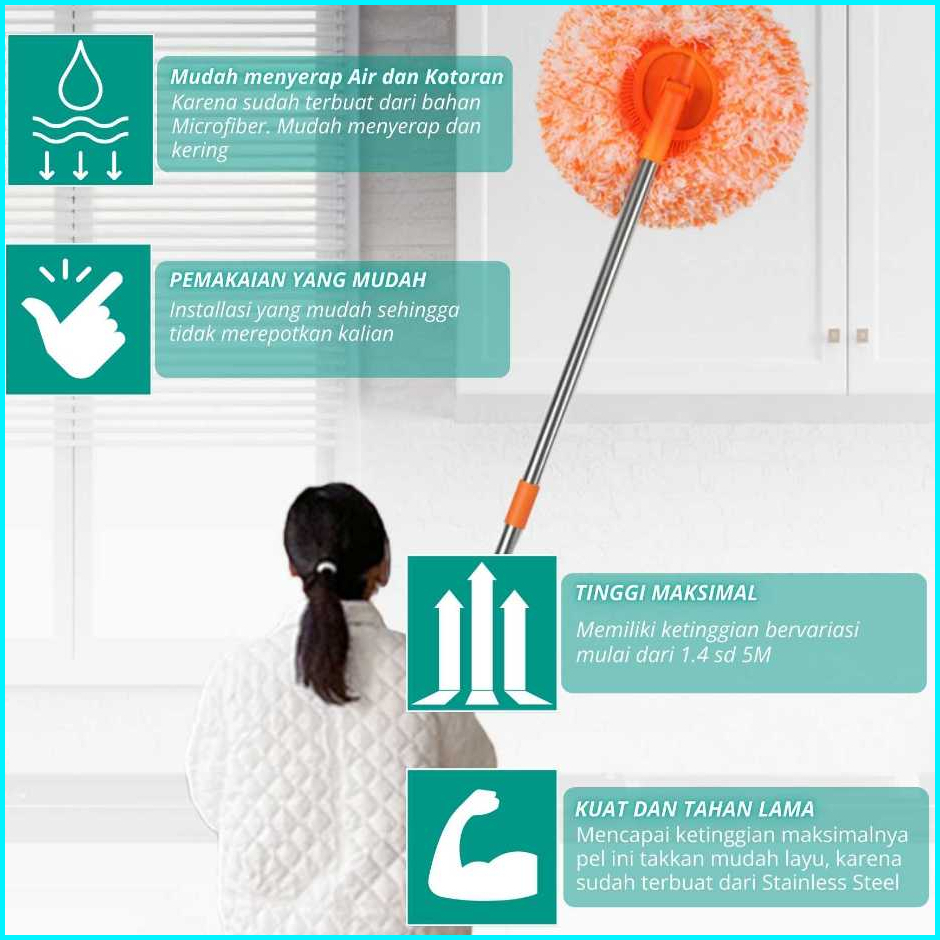 Mudah menyerap Air dan Kotoran
Karena sudah terbuat dari bahan Microfiber. Mudah menyerap dan kering

PEMAKAIAN YANG MUDAH
Installasi yang mudah sehingga tidak merepotkan kalian

TINGGI MAKSIMAL
Memiliki ketinggian bervariasi mulai dari 1.4 sd 5M

KUAT DAN TAHAN LAMA
Mencapai ketinggian maksimalnya pel ini takkan mudah layu, karena sudah terbuat dari Stainless Steel