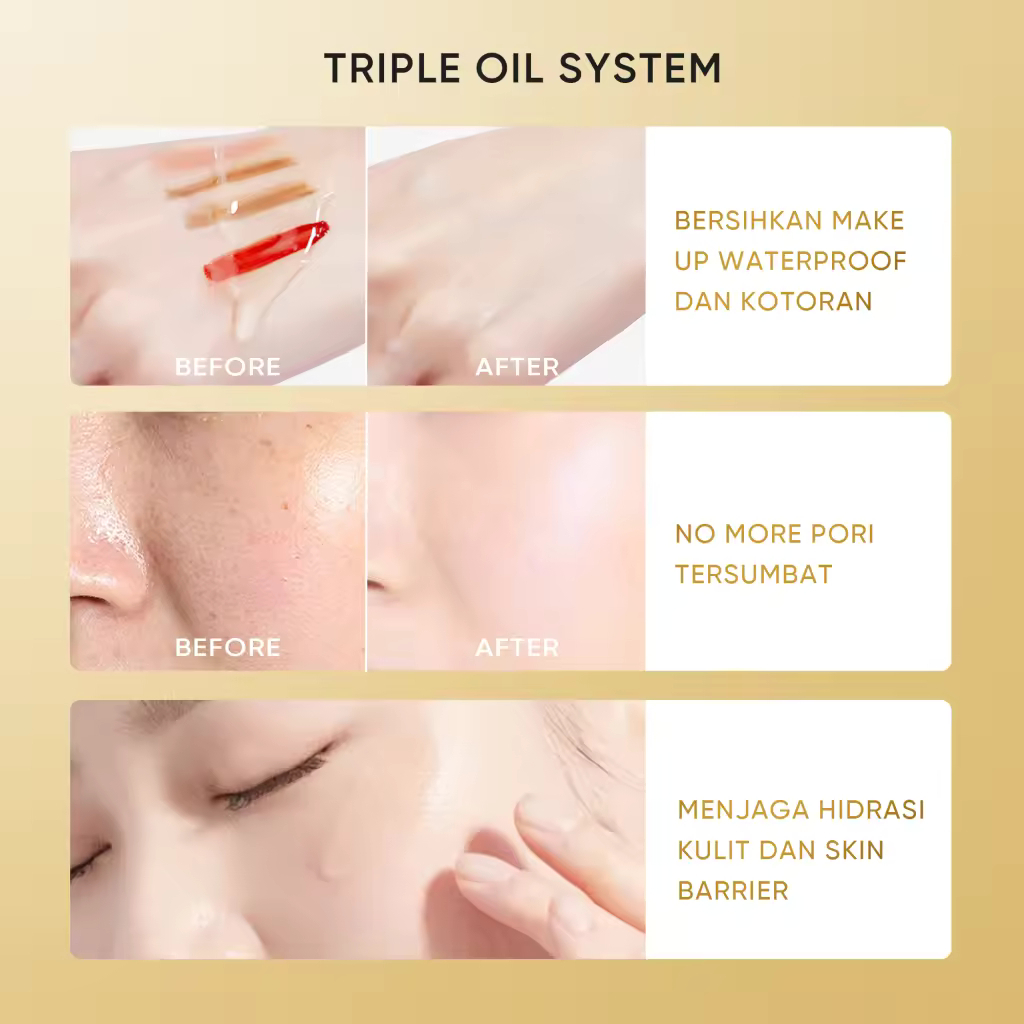 TRIPLE OIL SYSTEM

BEFORE

AFTER

BERSIHKAN MAKE UP WATERPROOF DAN KOTORAN

BEFORE

AFTER

NO MORE PORI TERSUMBAT

MENJAGA HIDRASI KULIT DAN SKIN BARRIER