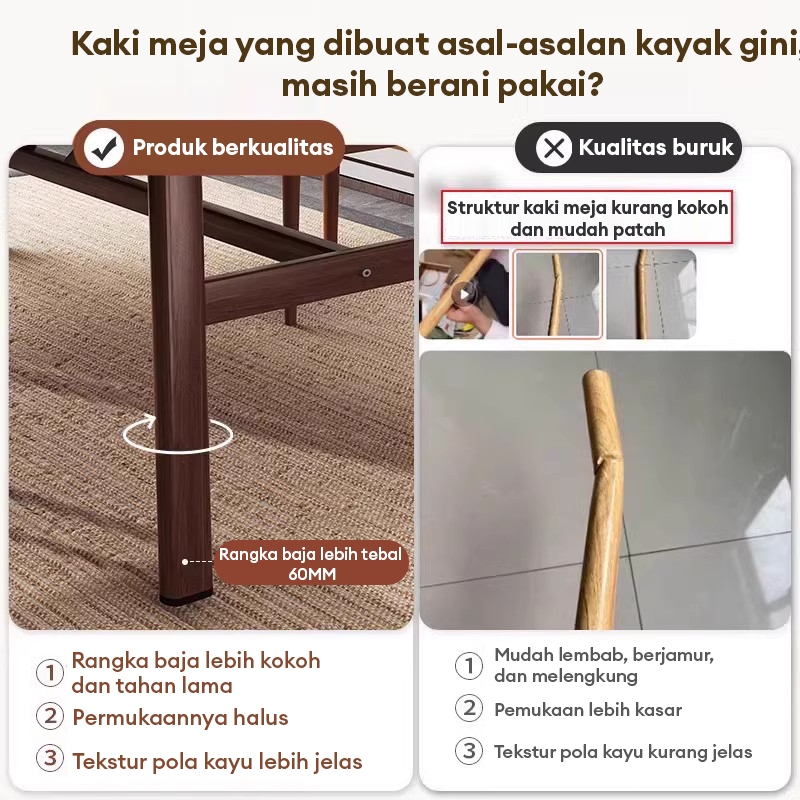 Kaki meja yang dibuat asal-asalan kayak gini, masih berani pakai?

Produk berkualitas

Rangka baja lebih tebal 60MM

1 Rangka baja lebih kokoh dan tahan lama
2 Permukaannya halus
3 Tekstur pola kayu lebih jelas

Kualitas buruk

Struktur kaki meja kurang kokoh dan mudah patah

1 Mudah lembab, berjamur, dan melengkung
2 Pemukaan lebih kasar
3 Tekstur pola kayu kurang jelas