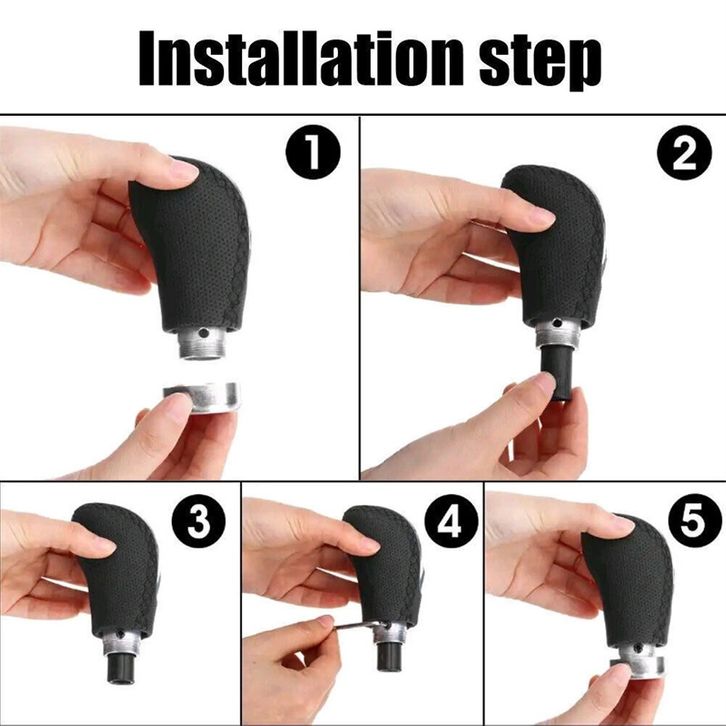 Installation step

1

2

3

4

5