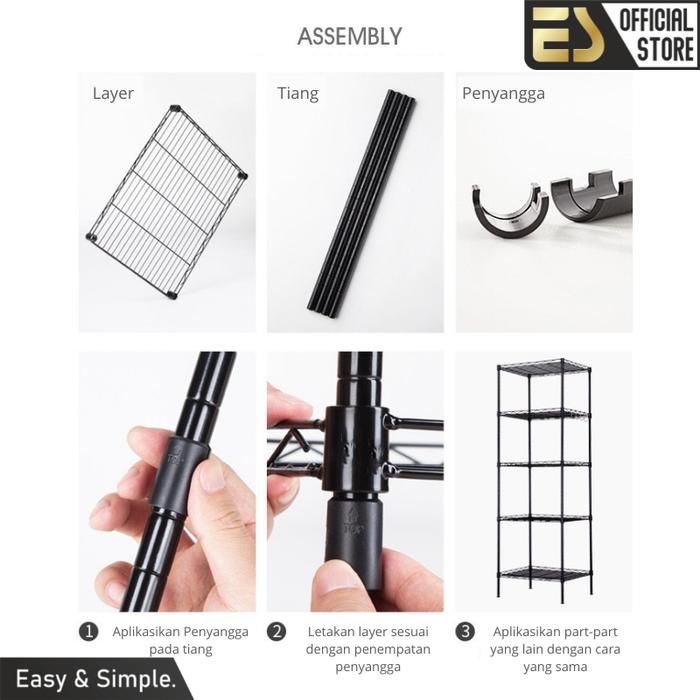 ASSEMBLY

ES OFFICIAL STORE

Layer

Tiang

Penyangga

1 Aplikasikan Penyangga pada tiang

2 Letakan layer sesuai dengan penempatan penyangga

3 Aplikasikan part-part yang lain dengan cara yang sama

Easy & Simple.