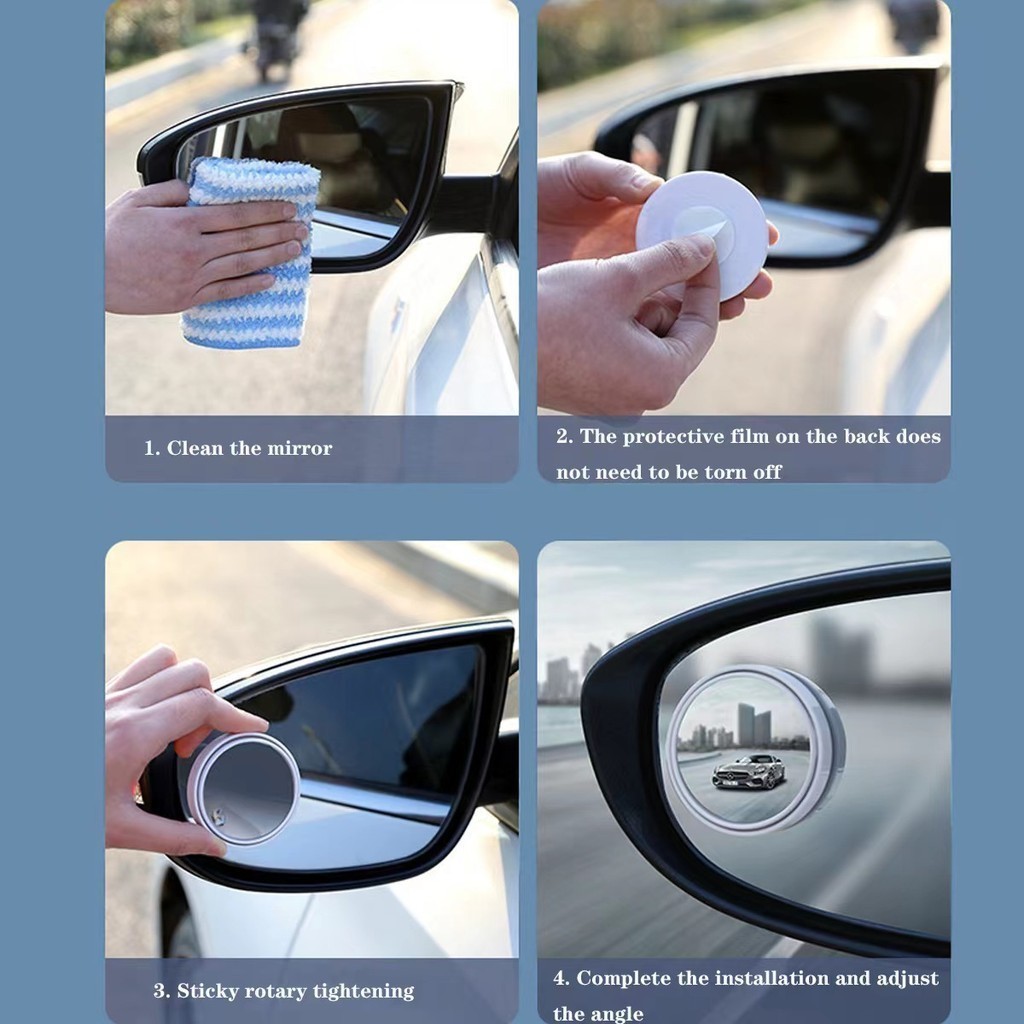 1. Clean the mirror

2. The protective film on the back does not need to be torn off

3. Sticky rotary tightening

4. Complete the installation and adjust the angle