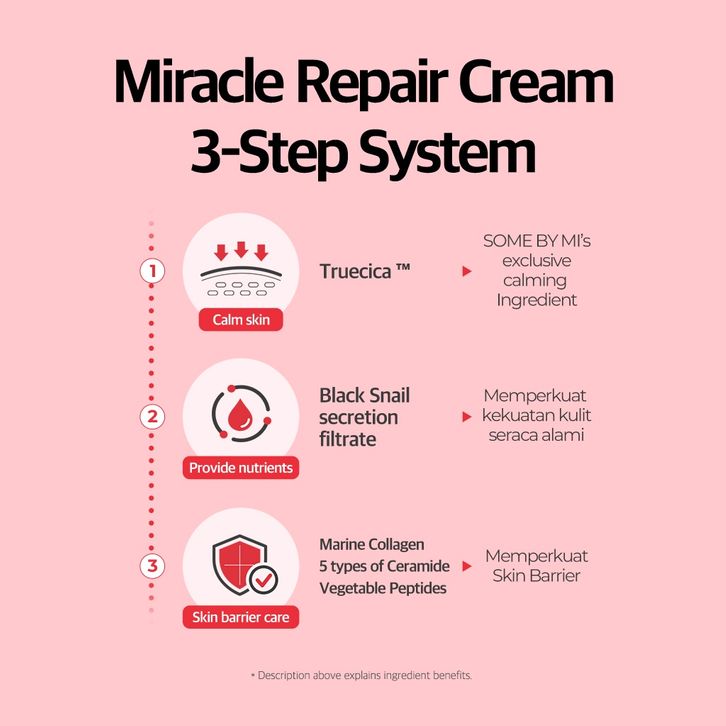 Miracle Repair Cream
3-Step System

1
Calm skin
Truecica ™
SOME BY MI's exclusive calming Ingredient

2
Provide nutrients
Black Snail secretion filtrate
Memperkuat kekuatan kulit seraca alami

3
Skin barrier care
Marine Collagen
5 types of Ceramide
Vegetable Peptides
Memperkuat Skin Barrier

* Description above explains ingredient benefits.