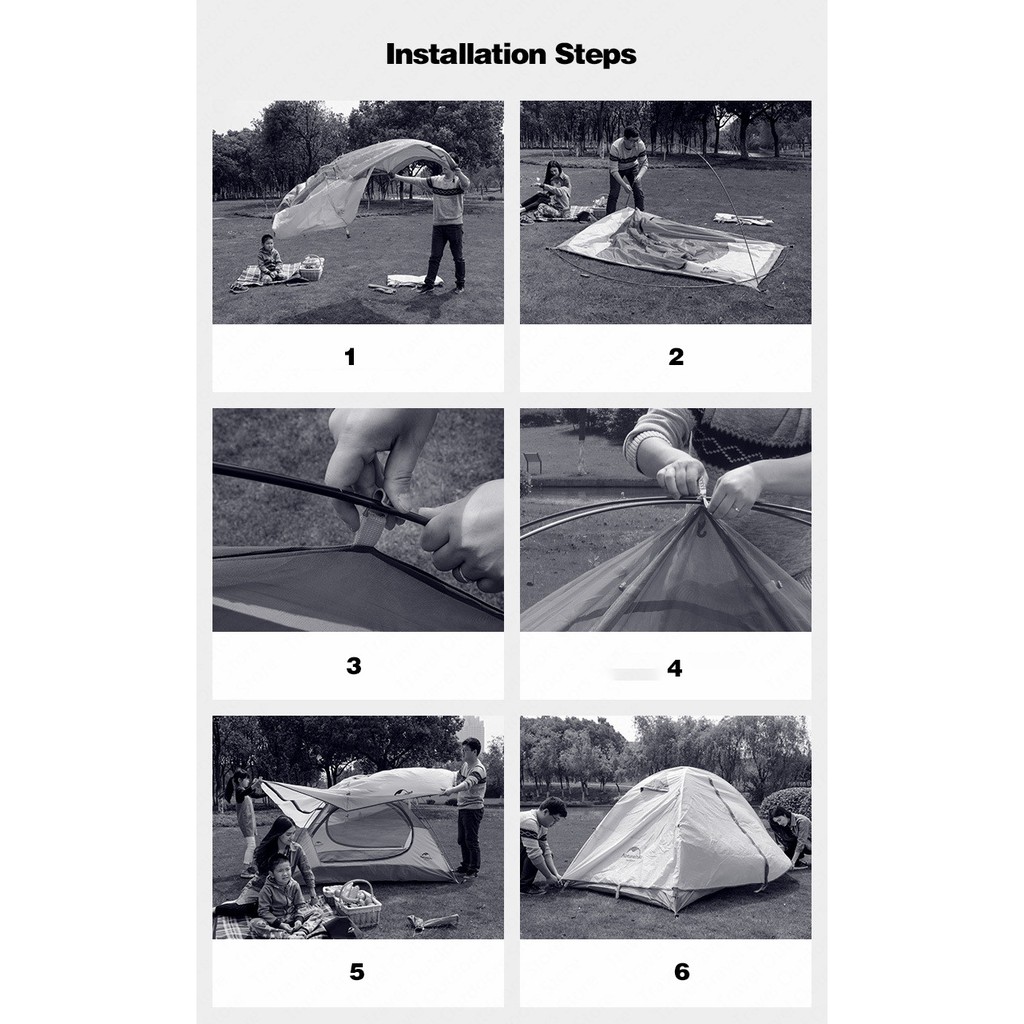 Installation Steps

1

2

3

4

5

6