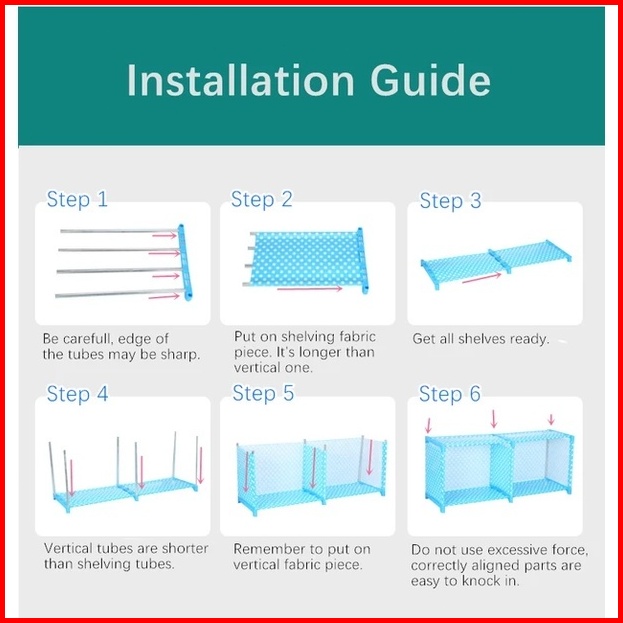 Installation Guide

Step 1

Be carefull, edge of the tubes may be sharp.

Step 2

Put on shelving fabric piece. It's longer than vertical one.

Step 3

Get all shelves ready.

Step 4

Vertical tubes are shorter than shelving tubes.

Step 5

Remember to put on vertical fabric piece.

Step 6

Do not use excessive force, correctly aligned parts are easy to knock in.