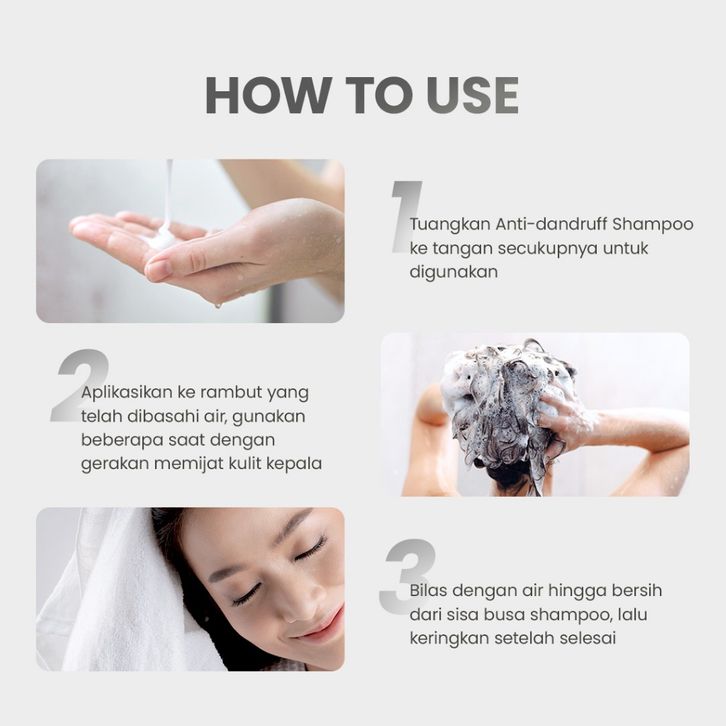 HOW TO USE

1
Tuangkan Anti-dandruff Shampoo ke tangan secukupnya untuk digunakan

2
Aplikasikan ke rambut yang telah dibasahi air, gunakan beberapa saat dengan gerakan memijat kulit kepala

3
Bilas dengan air hingga bersih dari sisa busa shampoo, lalu keringkan setelah selesai