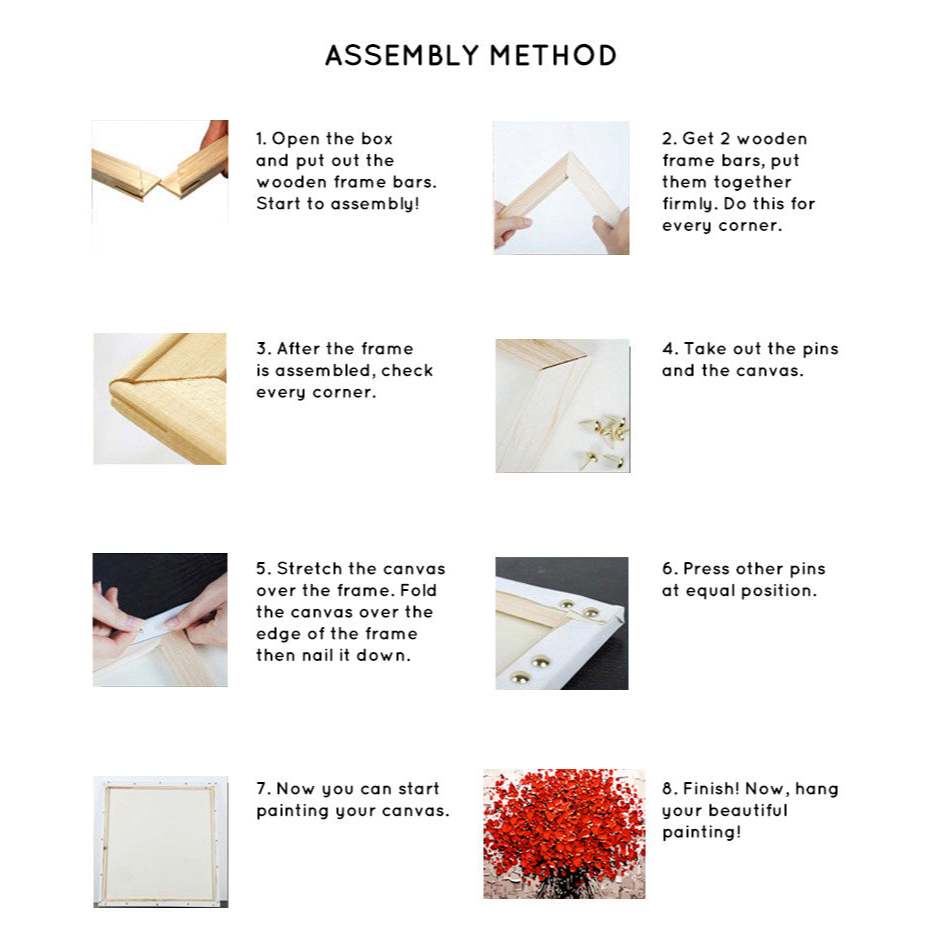 ASSEMBLY METHOD

1. Open the box and put out the wooden frame bars. Start to assembly!

2. Get 2 wooden frame bars, put them together firmly. Do this for every corner.

3. After the frame is assembled, check every corner.

4. Take out the pins and the canvas.

5. Stretch the canvas over the frame. Fold the canvas over the edge of the frame then nail it down.

6. Press other pins at equal position.

7. Now you can start painting your canvas.

8. Finish! Now, hang your beautiful painting!