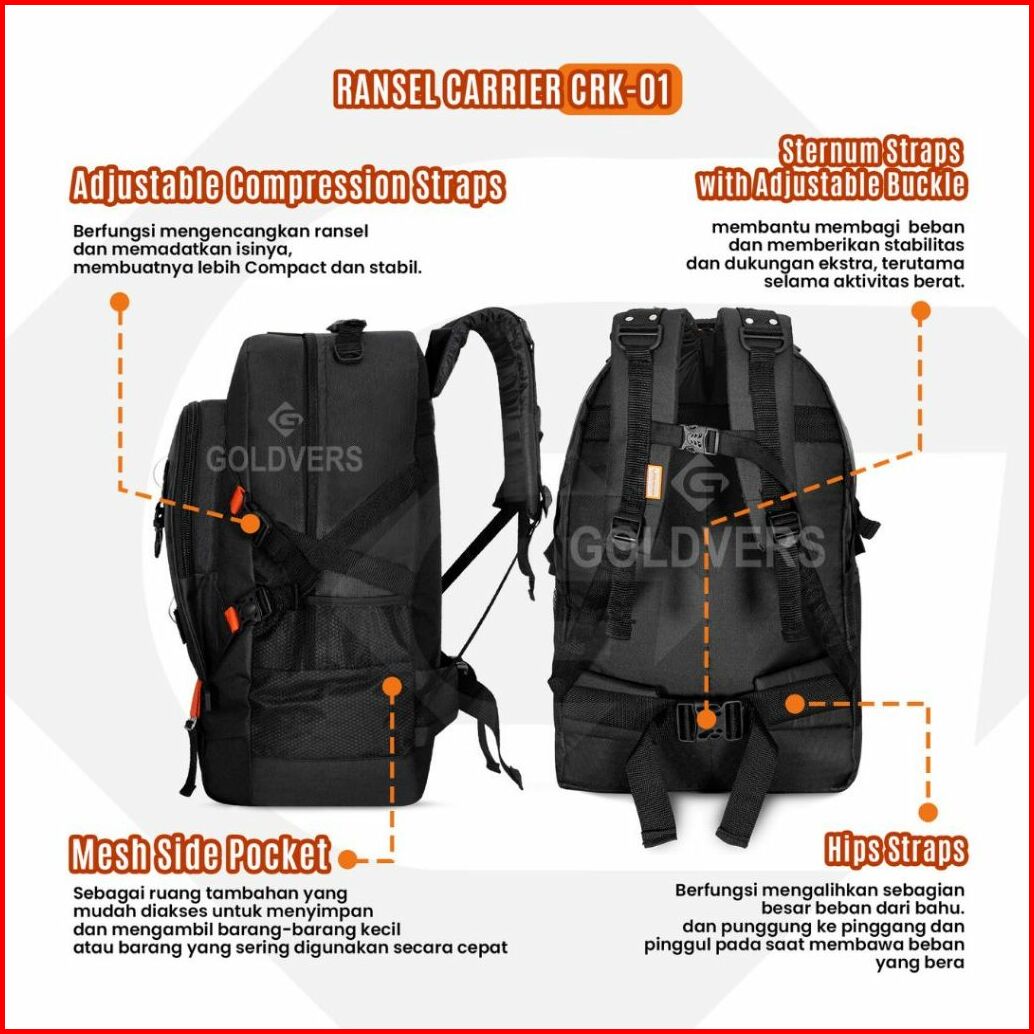 RANSEL CARRIER CRK-01

Adjustable Compression Straps

Berfungsi mengencangkan ransel dan memadatkan isinya, membuatnya lebih Compact dan stabil.

Sternum Straps with Adjustable Buckle

membantu membagi beban dan memberikan stabilitas dan dukungan ekstra, terutama selama aktivitas berat.

GOLDVERS

GOLDVERS

Mesh Side Pocket

Sebagai ruang tambahan yang mudah diakses untuk menyimpan dan mengambil barang-barang kecil atau barang yang sering digunakan secara cepat

Hips Straps

Berfungsi mengalihkan sebagian besar beban dari bahu. dan punggung ke pinggang dan pinggul pada saat membawa beban yang bera