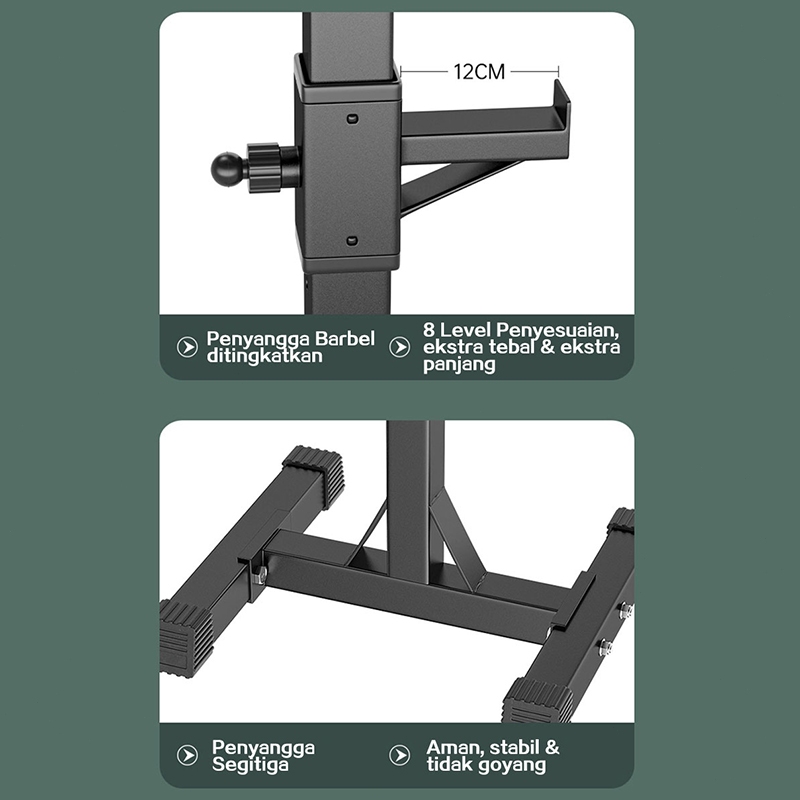 12CM

Penyangga Barbel ditingkatkan

8 Level Penyesuaian, ekstra tebal & ekstra panjang

Penyangga Segitiga

Aman, stabil & tidak goyang