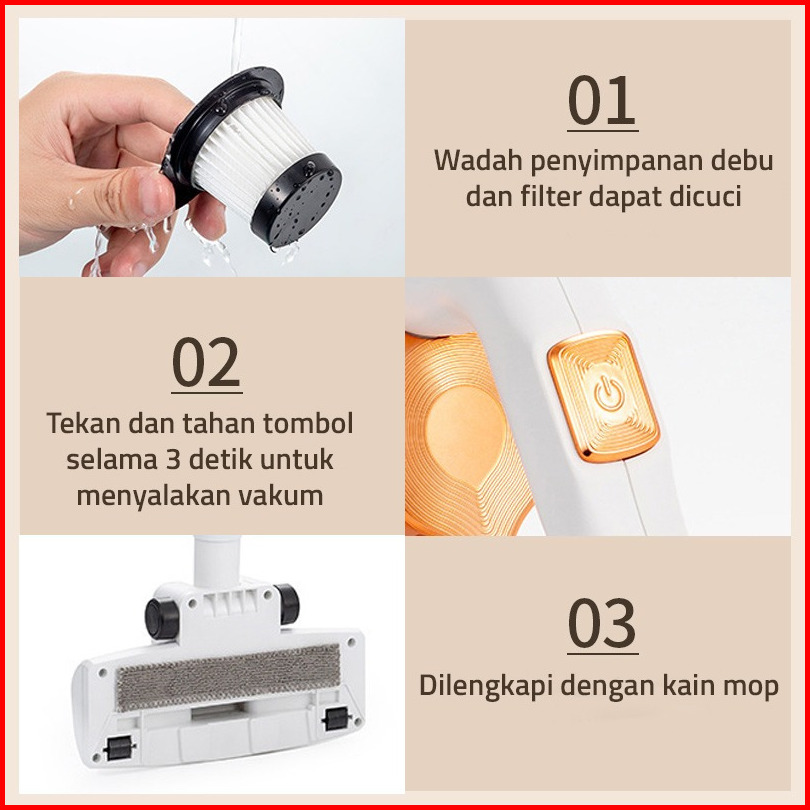 01

Wadah penyimpanan debu dan filter dapat dicuci

02

Tekan dan tahan tombol selama 3 detik untuk menyalakan vakum

03

Dilengkapi dengan kain mop