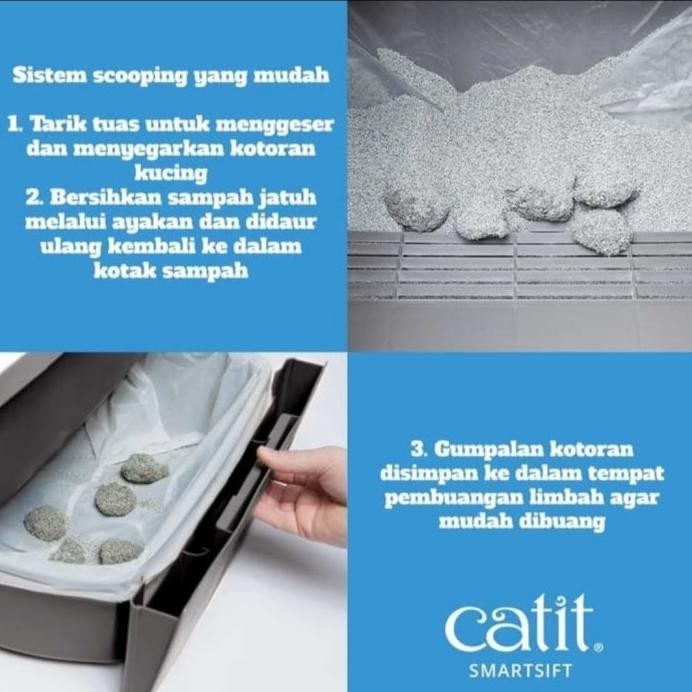 Sistem scooping yang mudah

1. Tarik tuas untuk menggeser dan menyegarkan kotoran kucing
2. Bersihkan sampah jatuh melalui ayakan dan didaur ulang kembali ke dalam kotak sampah

3. Gumpalan kotoran disimpan ke dalam tempat pembuangan limbah agar mudah dibuang

catit®
SMARTSIFT