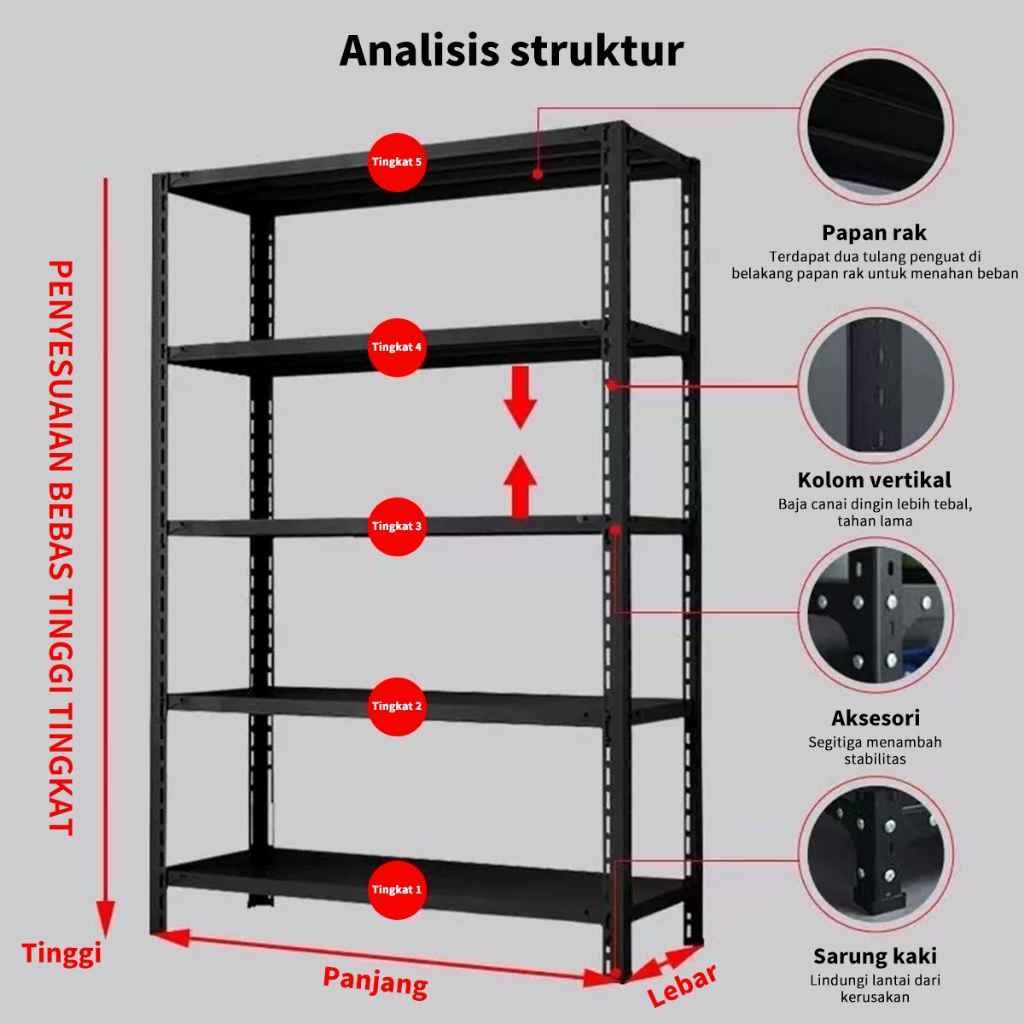 Analisis struktur

PENYESUAIAN BEBAS TINGGI TINGKAT

Tingkat 5

Tingkat 4

Tingkat 3

Tingkat 2

Tingkat 1

Tinggi

Panjang

Lebar

Papan rak
Terdapat dua tulang penguat di belakang papan rak untuk menahan beban

Kolom vertikal
Baja canai dingin lebih tebal, tahan lama

Aksesori
Segitiga menambah stabilitas

Sarung kaki
Lindungi lantai dari kerusakan