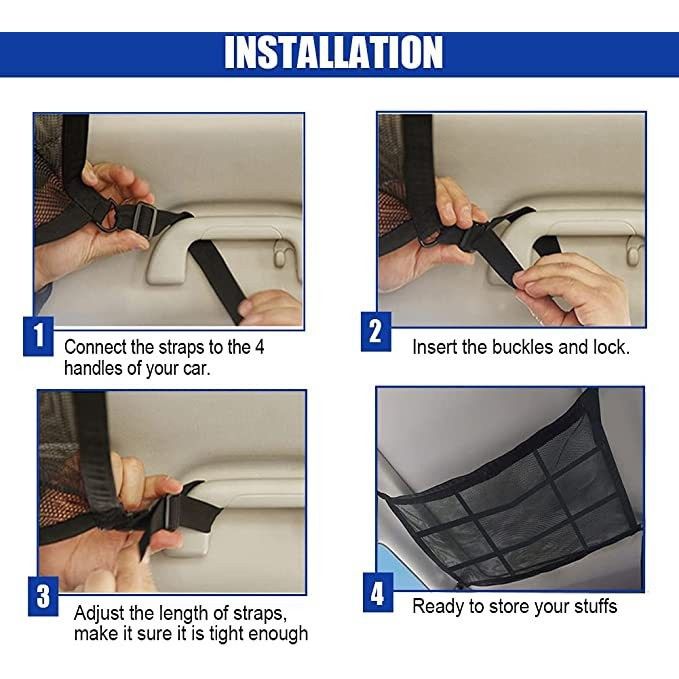 INSTALLATION

1 Connect the straps to the 4 handles of your car.

2 Insert the buckles and lock.

3 Adjust the length of straps, make it sure it is tight enough

4 Ready to store your stuffs