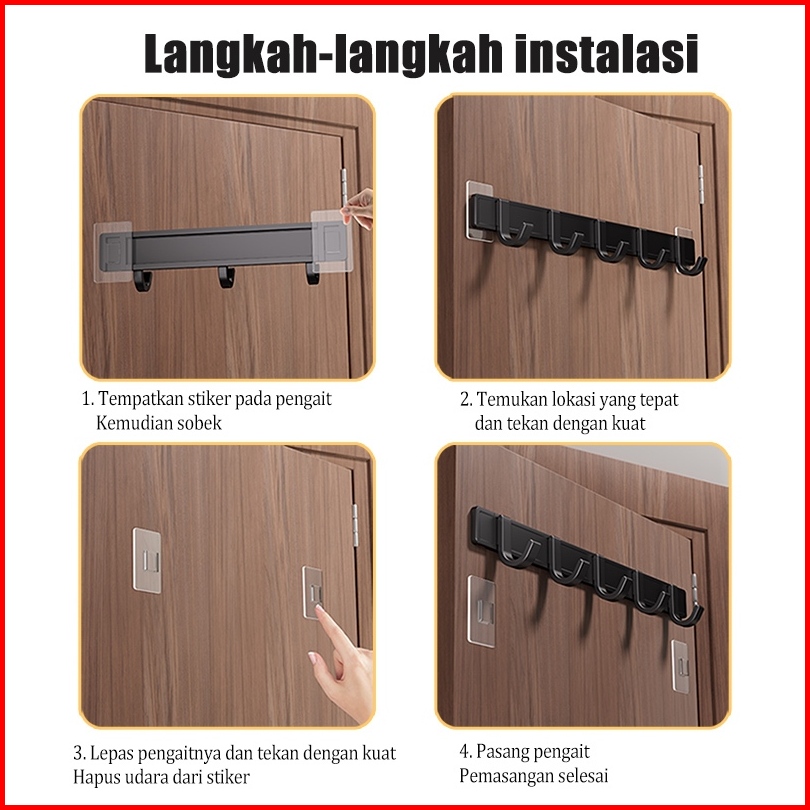 Langkah-langkah instalasi

1. Tempatkan stiker pada pengait Kemudian sobek

2. Temukan lokasi yang tepat dan tekan dengan kuat

3. Lepas pengaitnya dan tekan dengan kuat Hapus udara dari stiker

4. Pasang pengait Pemasangan selesai