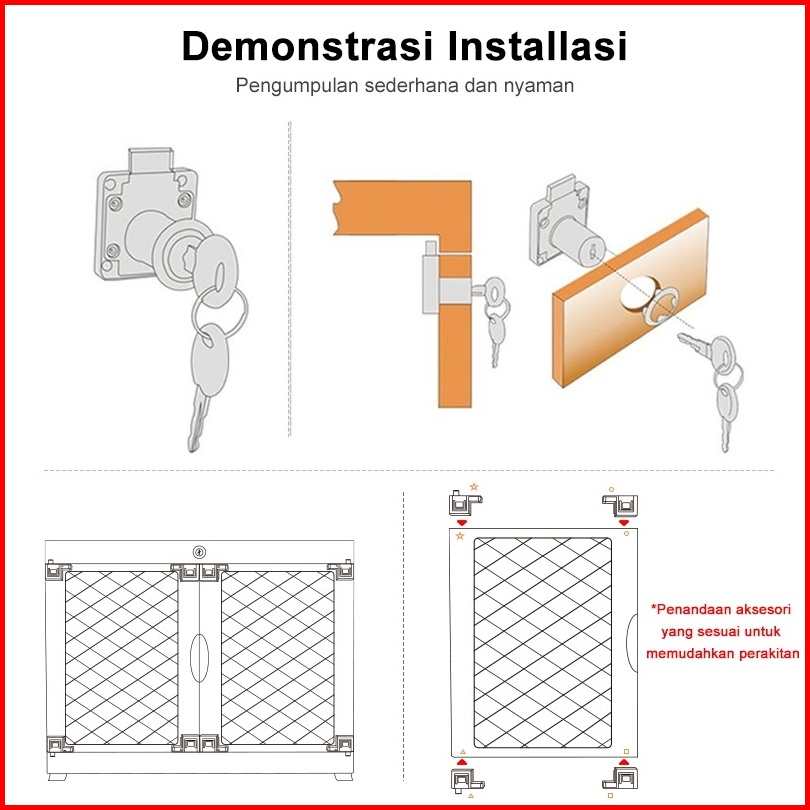 Demonstrasi Installasi

Pengumpulan sederhana dan nyaman

*Penandaan aksesori yang sesuai untuk memudahkan perakitan