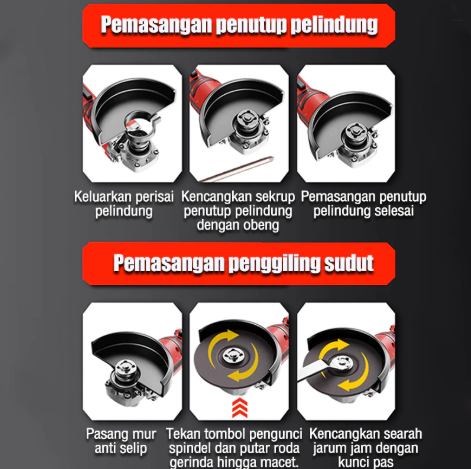 Pemasangan penutup pelindung

Keluarkan perisai pelindung

Kencangkan sekrup penutup pelindung dengan obeng

Pemasangan penutup pelindung selesai

Pemasangan penggiling sudut

Pasang mur anti selip

Tekan tombol pengunci spindel dan putar roda gerinda hingga macet.

Kencangkan searah jarum jam dengan kunci pas