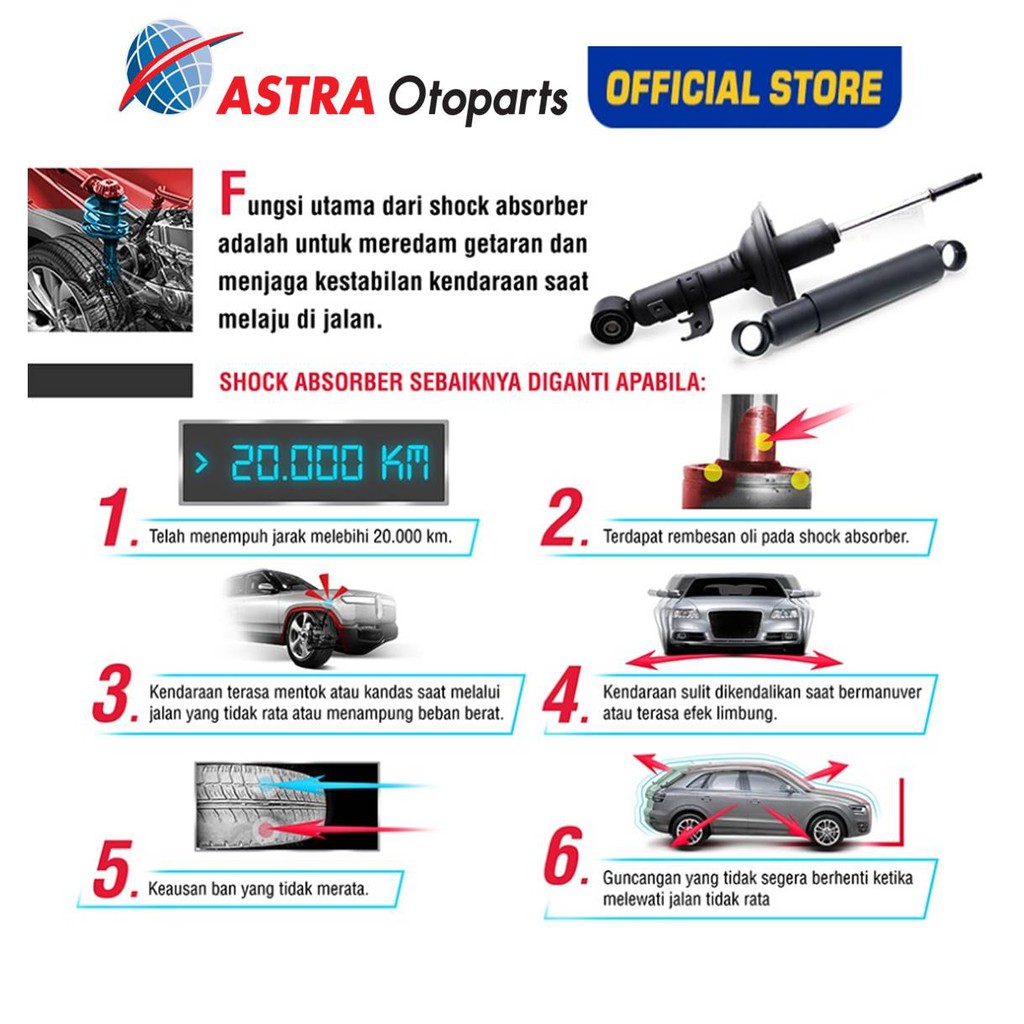 ASTRA Otoparts OFFICIAL STORE

Fungsi utama dari shock absorber adalah untuk meredam getaran dan menjaga kestabilan kendaraan saat melaju di jalan.

SHOCK ABSORBER SEBAIKNYA DIGANTI APABILA:

> 20.000 KM

1. Telah menempuh jarak melebihi 20.000 km.

2. Terdapat rembesan oli pada shock absorber.

3. Kendaraan terasa mentok atau kandas saat melalui jalan yang tidak rata atau menampung beban berat.

4. Kendaraan sulit dikendalikan saat bermanuver atau terasa efek limbung.

5. Keausan ban yang tidak merata.

6. Guncangan yang tidak segera berhenti ketika melewati jalan tidak rata