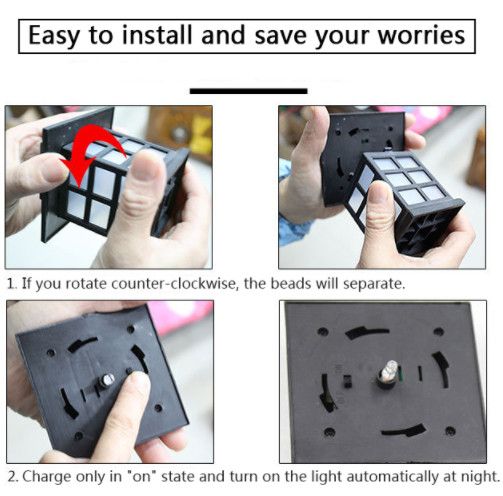 Easy to install and save your worries

1. If you rotate counter-clockwise, the beads will separate.

2. Charge only in "on" state and turn on the light automatically at night.