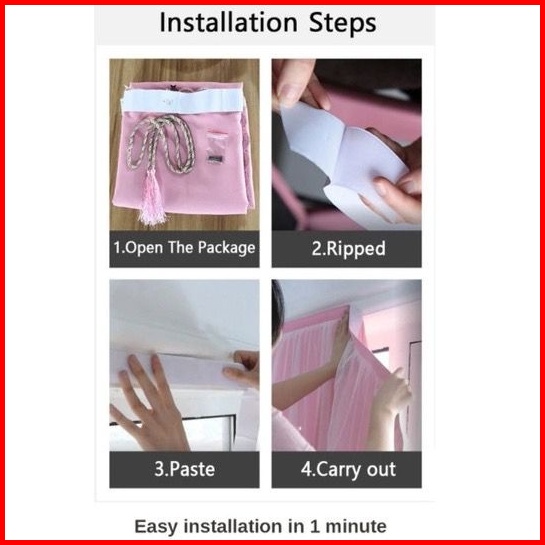 Installation Steps

1.Open The Package

2.Ripped

3.Paste

4.Carry out

Easy installation in 1 minute