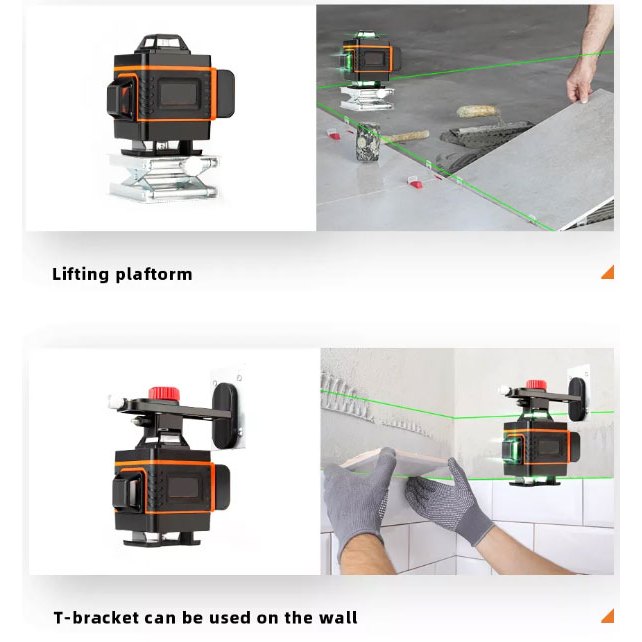 Lifting plaftorm

T-bracket can be used on the wall