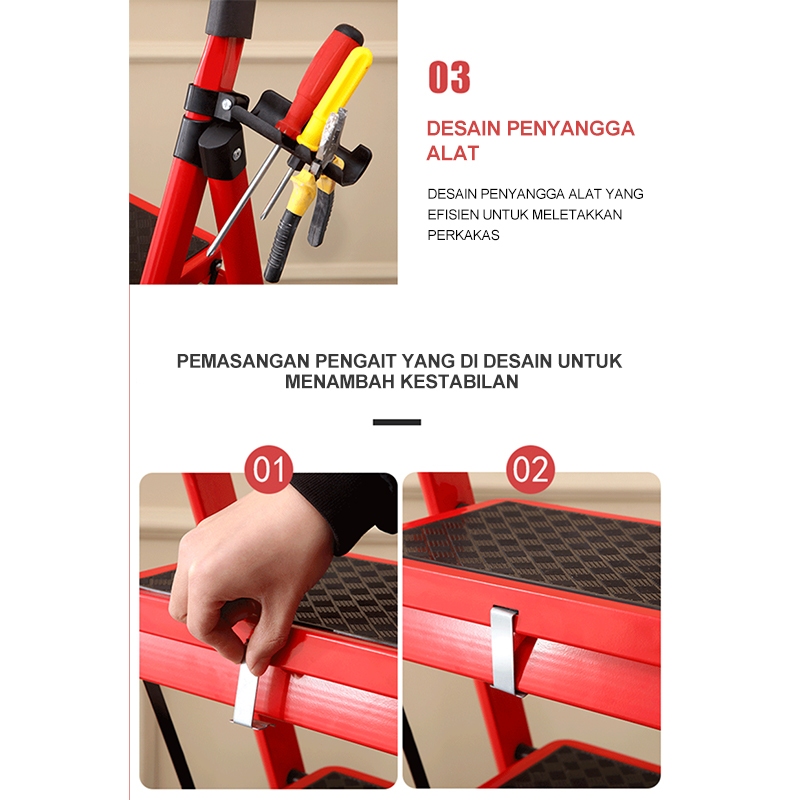 03

DESAIN PENYANGGA ALAT

DESAIN PENYANGGA ALAT YANG EFISIEN UNTUK MELETAKKAN PERKAKAS

PEMASANGAN PENGAIT YANG DI DESAIN UNTUK MENAMBAH KESTABILAN

01

02