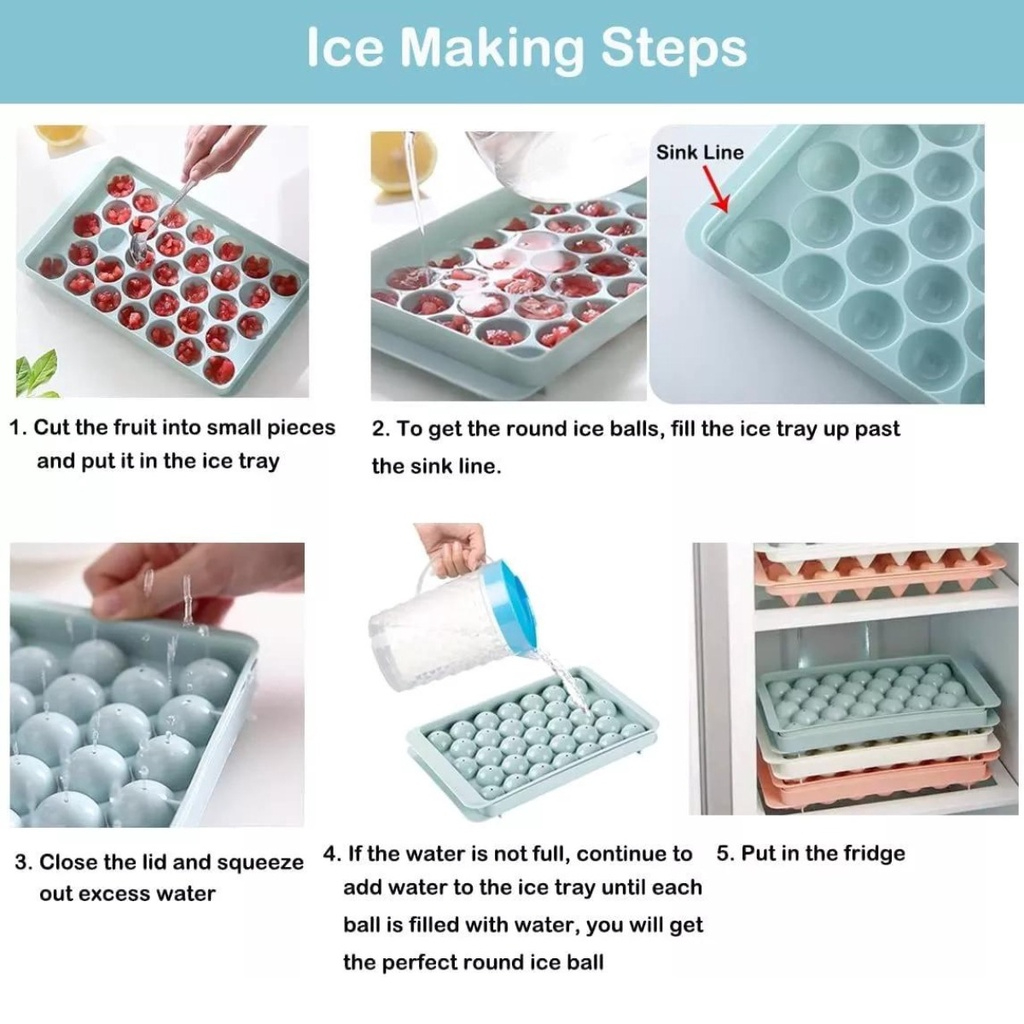 Ice Making Steps

Sink Line

1. Cut the fruit into small pieces and put it in the ice tray

2. To get the round ice balls, fill the ice tray up past the sink line.

3. Close the lid and squeeze out excess water

4. If the water is not full, continue to add water to the ice tray until each ball is filled with water, you will get the perfect round ice ball

5. Put in the fridge