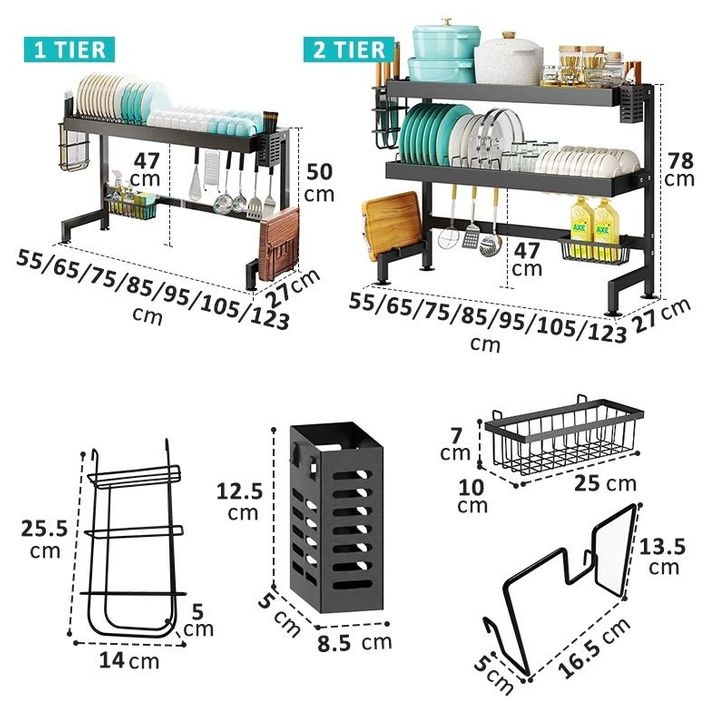 1 TIER

47 cm

50 cm

55/65/75/85/95/105/123 cm

27 cm

2 TIER

78 cm

47 cm

AXE

AXE

55/65/75/85/95/105/123 cm

27 cm

25.5 cm

5 cm

14 cm

12.5 cm

5 cm

8.5 cm

7 cm

10 cm

25 cm

13.5 cm

5 cm

16.5 cm