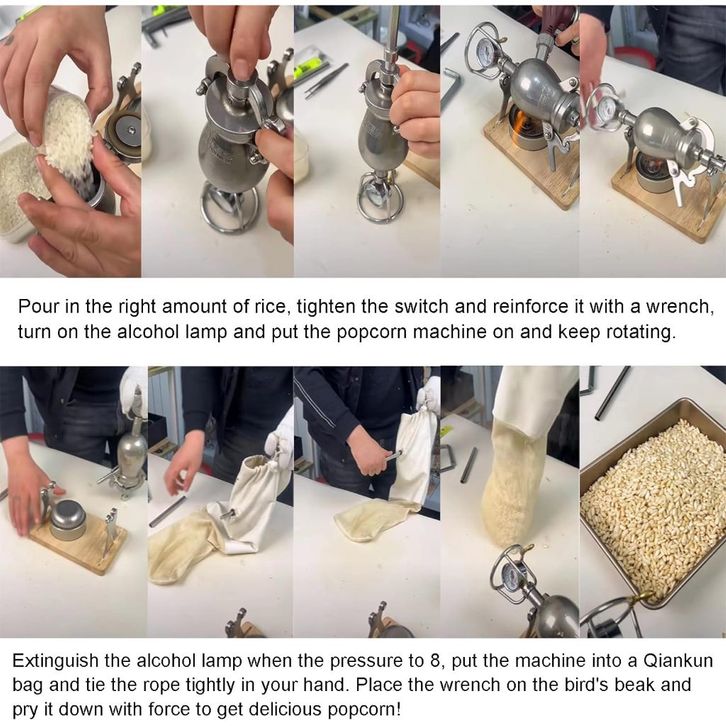 Pour in the right amount of rice, tighten the switch and reinforce it with a wrench, turn on the alcohol lamp and put the popcorn machine on and keep rotating.

Extinguish the alcohol lamp when the pressure to 8, put the machine into a Qiankun bag and tie the rope tightly in your hand. Place the wrench on the bird's beak and pry it down with force to get delicious popcorn!