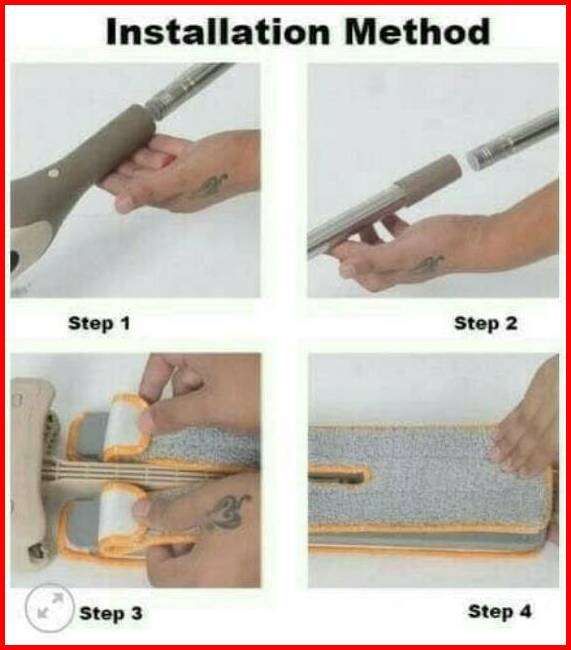 Installation Method

Step 1

Step 2

Step 3

Step 4